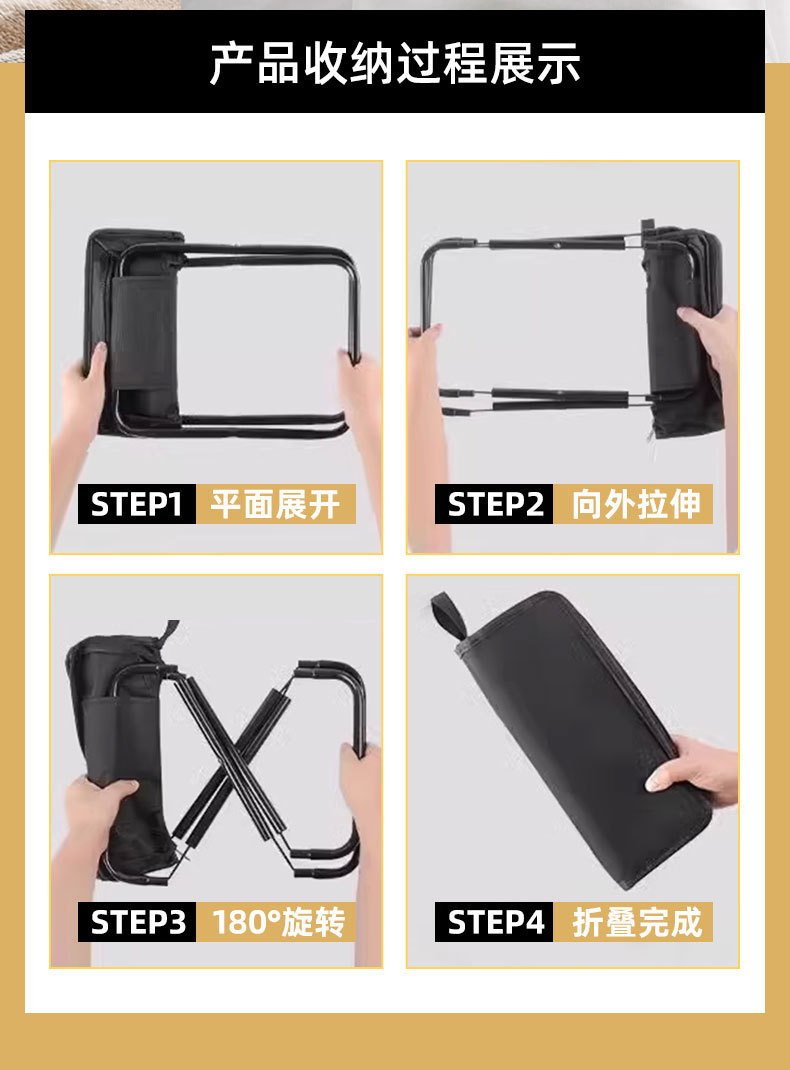 产品收纳过程展示

STEP1 平面展开

STEP2 向外拉伸

STEP3 180°旋转

STEP4 折叠完成