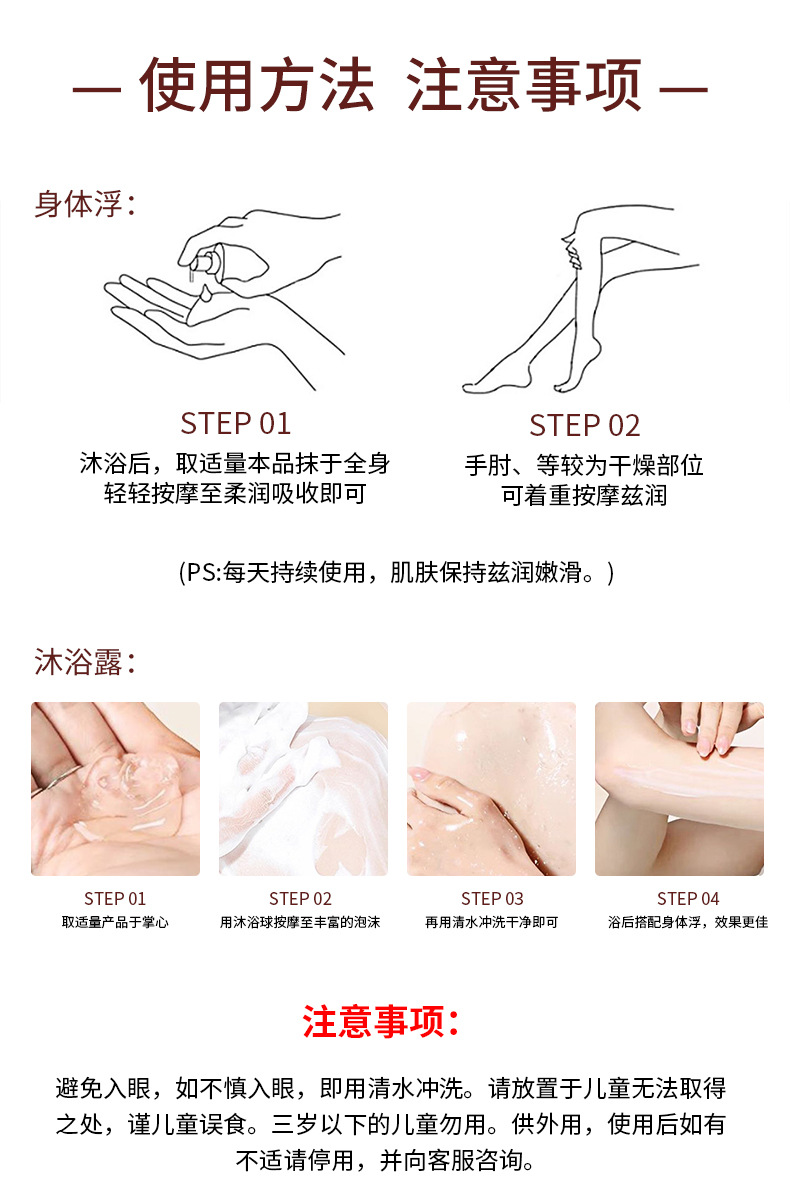 — 使用方法 注意事项 —

身体浮：

STEP 01
沐浴后，取适量本品抹于全身
轻轻按摩至柔润吸收即可

STEP 02
手肘、等较为干燥部位
可着重按摩兹润

(PS:每天持续使用，肌肤保持兹润嫩滑。)

沐浴露：

STEP 01
取适量产品于掌心

STEP 02
用沐浴球按摩至丰富的泡沫

STEP 03
再用清水冲洗干净即可

STEP 04
浴后搭配身体浮，效果更佳

注意事项：

避免入眼，如不慎入眼，即用清水冲洗。请放置于儿童无法取得之处，谨儿童误食。三岁以下的儿童勿用。供外用，使用后如有不适请停用，并向客服咨询。