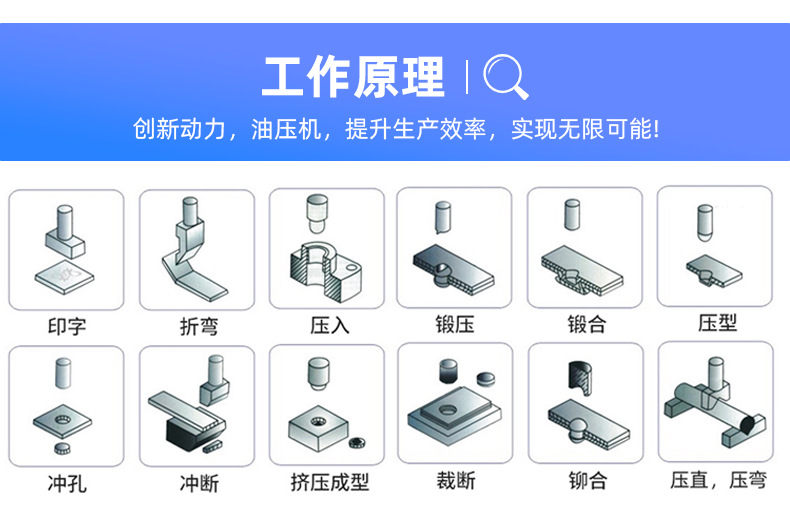 工作原理

创新动力，油压机，提升生产效率，实现无限可能!

印字
折弯
压入
锻压
锻合
压型

冲孔
冲断
挤压成型
裁断
铆合
压直，压弯