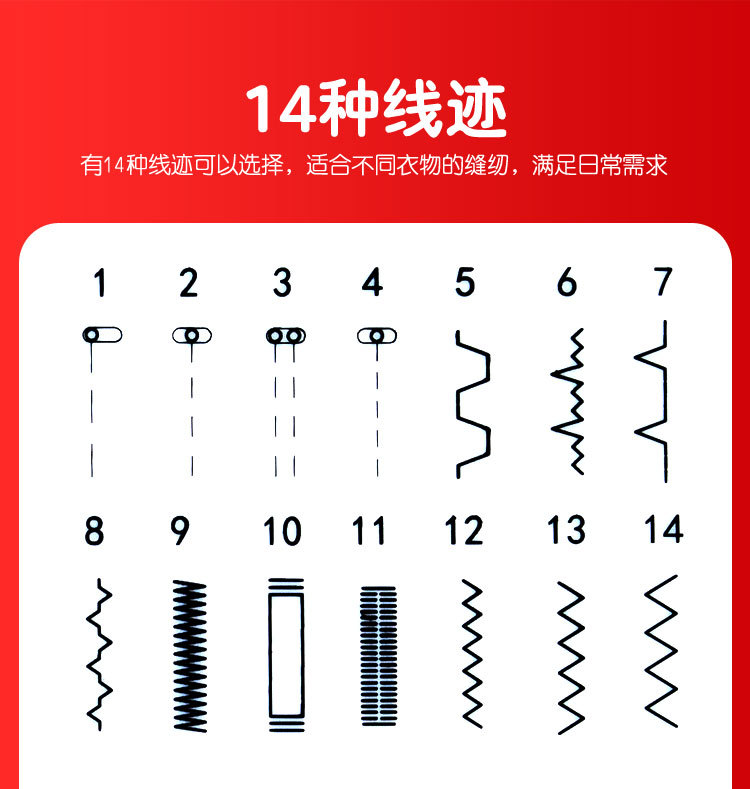 14种线迹

有14种线迹可以选择，适合不同衣物的缝纫，满足日常需求

1 2 3 4 5 6 7

8 9 10 11 12 13 14