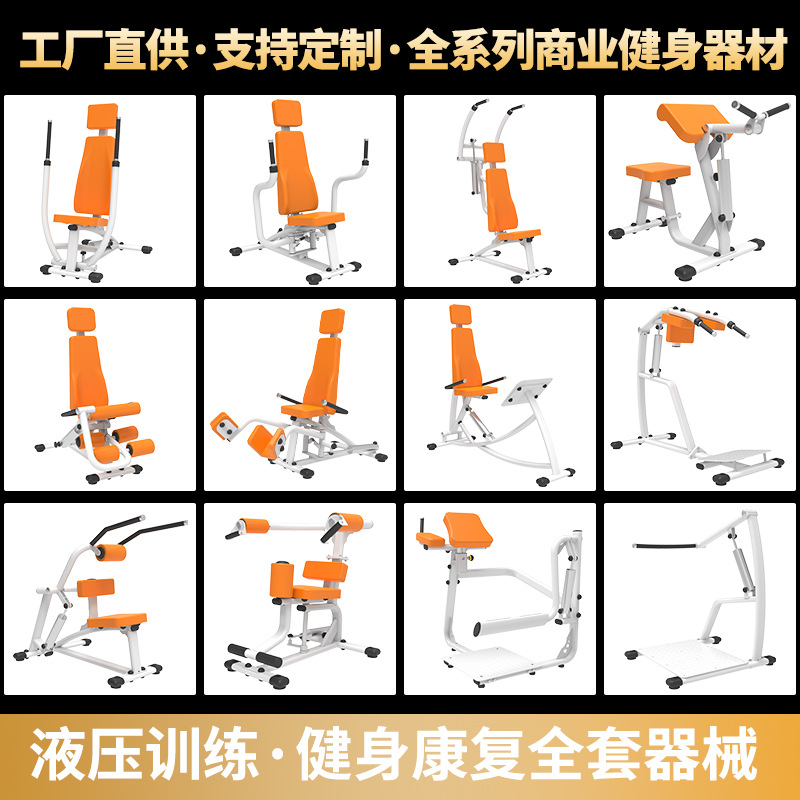 工厂直供·支持定制·全系列商业健身器材

液压训练·健身康复全套器械