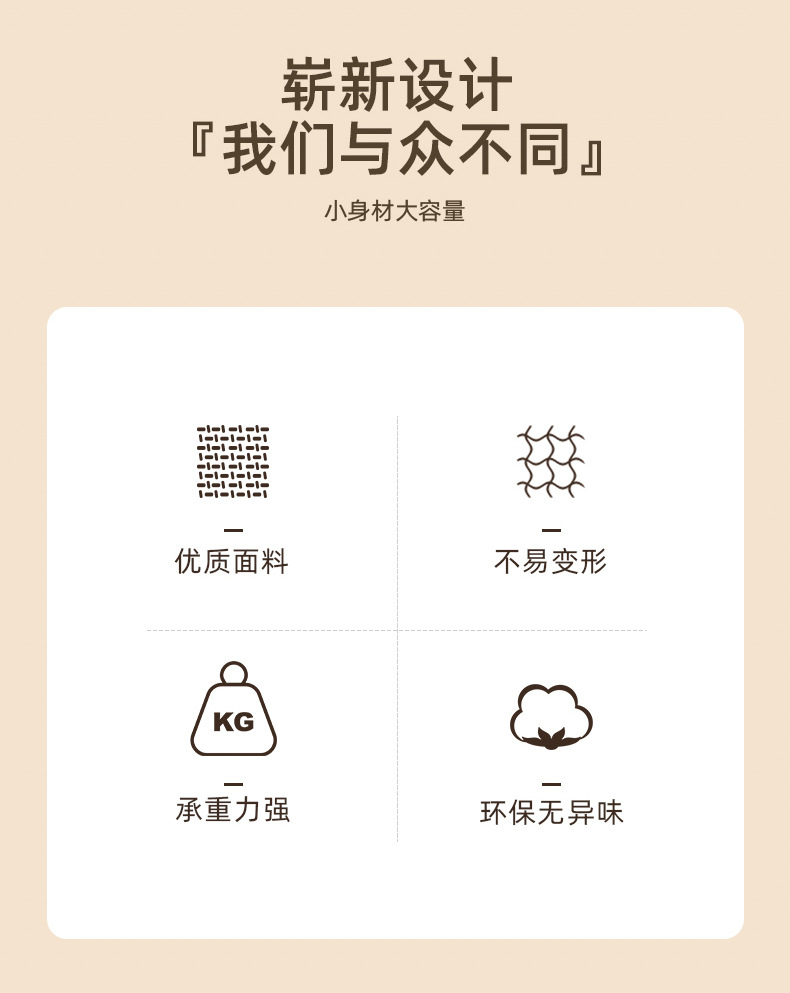 崭新设计
『我们与众不同』
小身材大容量

优质面料

不易变形

KG

承重力强

环保无异味