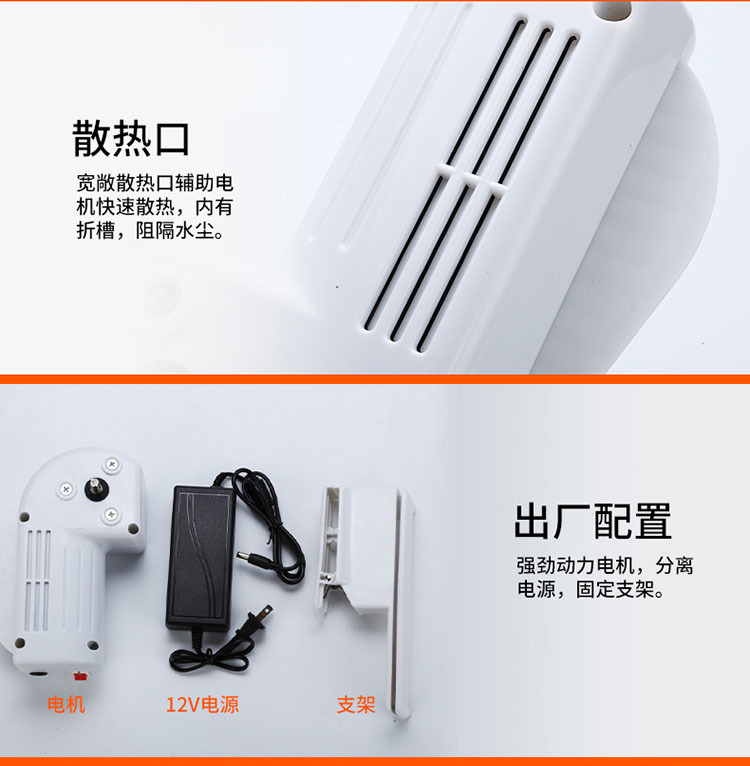 散热口

宽敞散热口辅助电机快速散热，内有折槽，阻隔水尘。

出厂配置

强劲动力电机，分离电源，固定支架。

电机

12V电源

支架