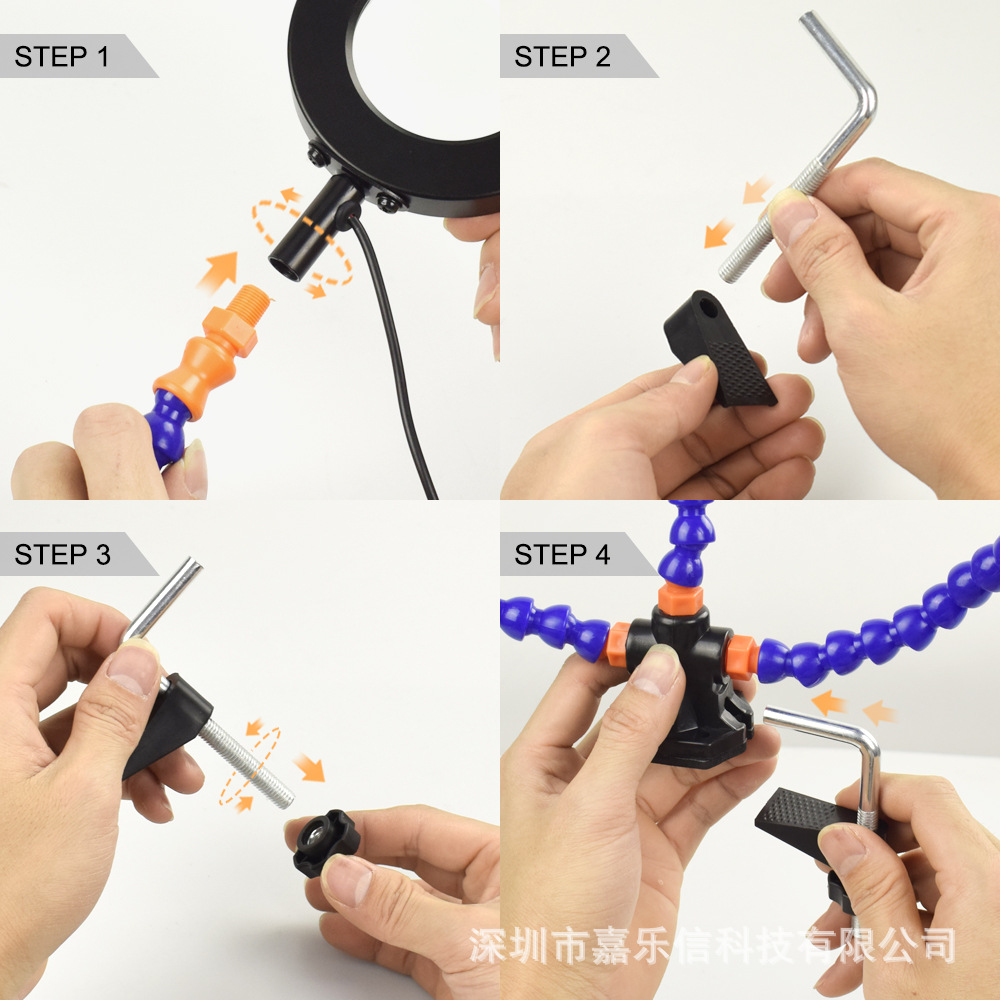 STEP 1

STEP 2

STEP 3

STEP 4

深圳市嘉乐信科技有限公司