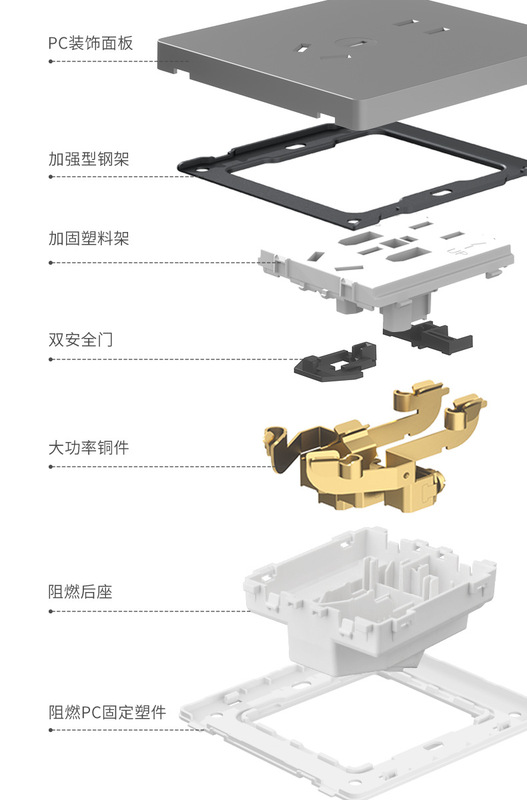 PC装饰面板

加强型钢架

加固塑料架

UP

双安全门

大功率铜件

阻燃后座

阻燃PC固定塑件