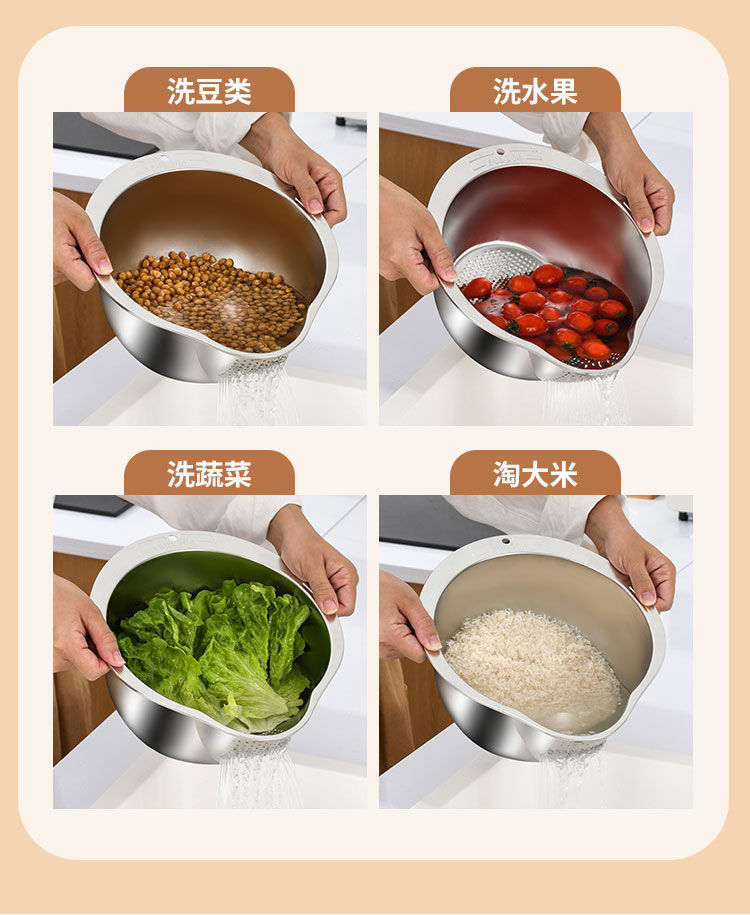 洗豆类

洗水果

洗蔬菜

淘大米