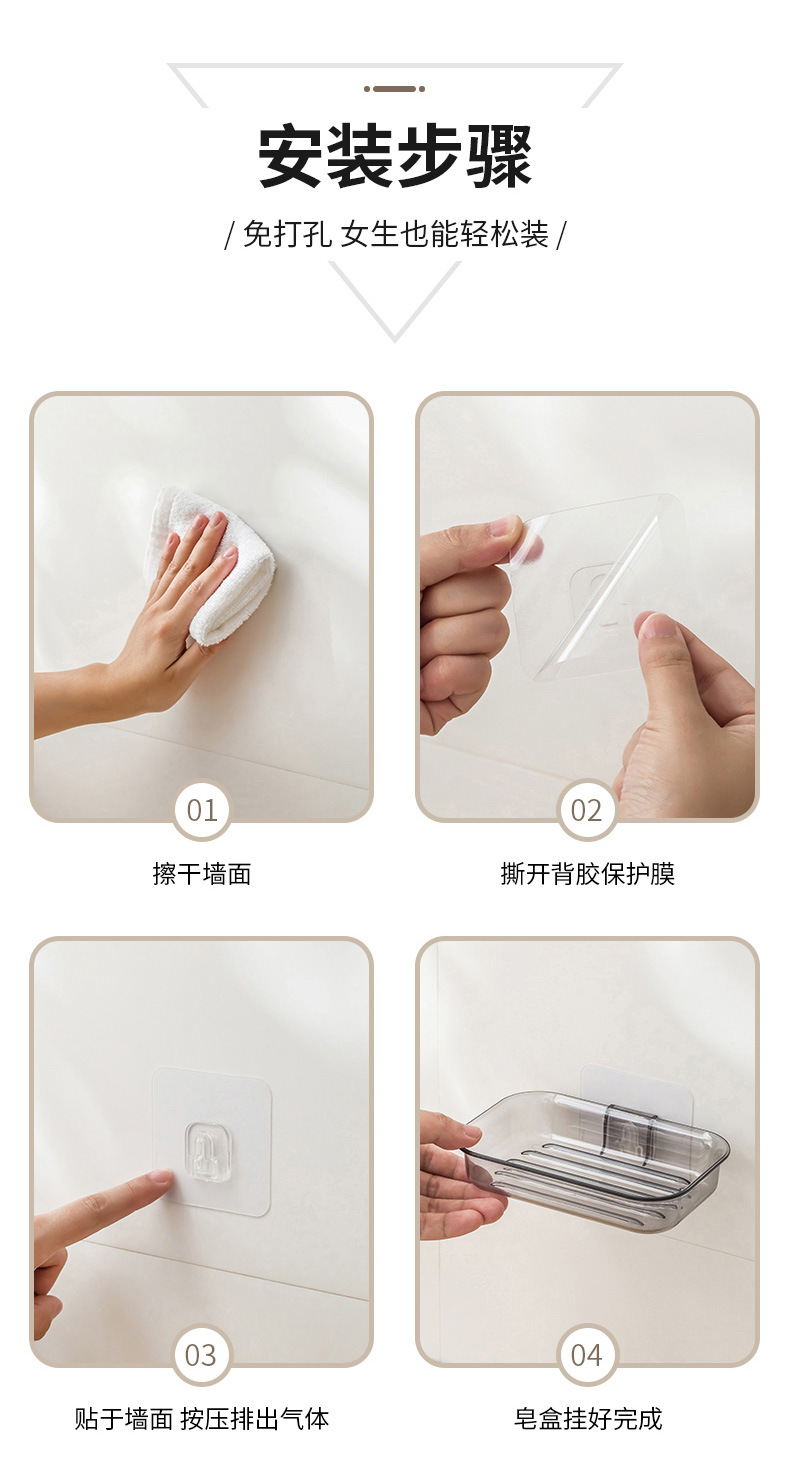 安装步骤

/ 免打孔 女生也能轻松装 /

01

擦干墙面

02

撕开背胶保护膜

03

贴于墙面 按压排出气体

04

皂盒挂好完成