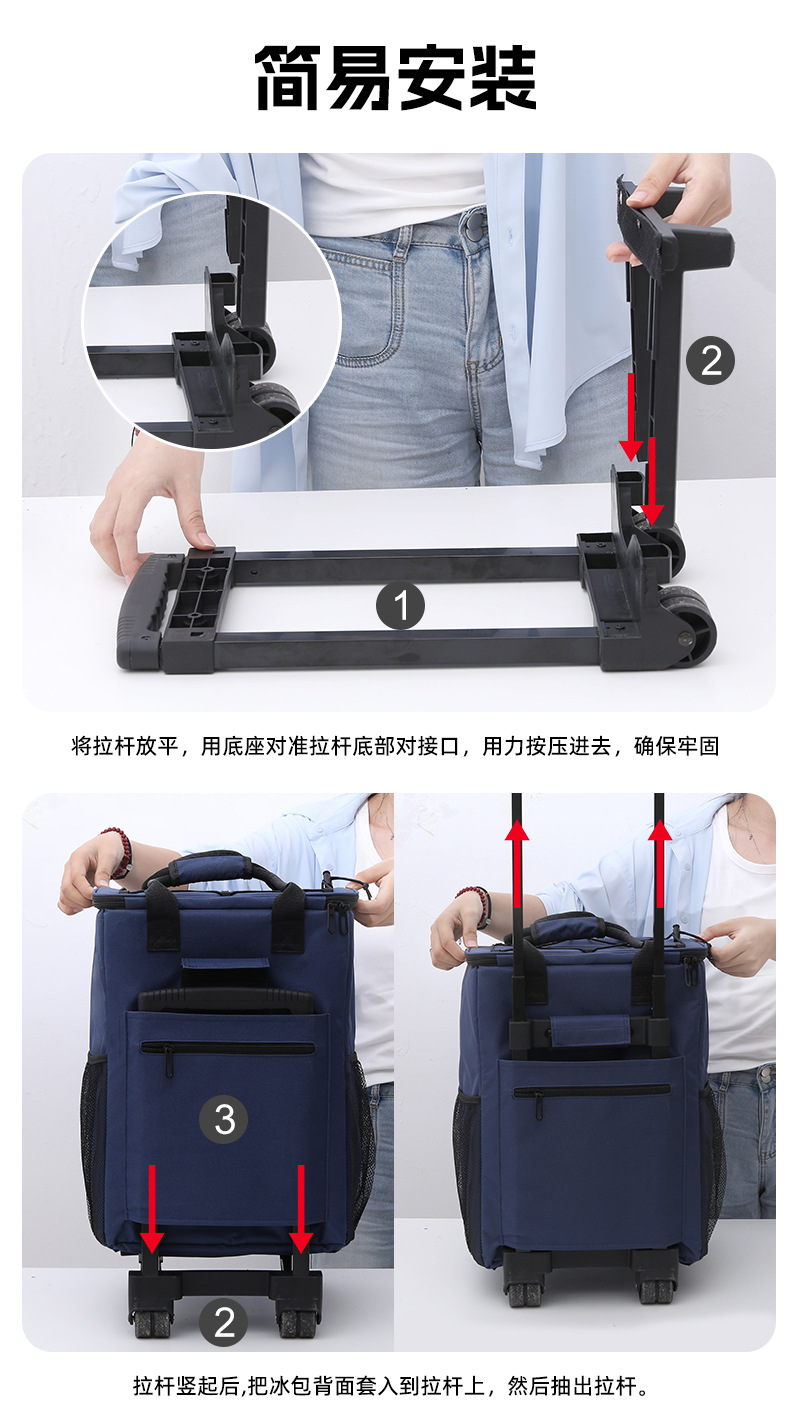 简易安装

2

1

将拉杆放平，用底座对准拉杆底部对接口，用力按压进去，确保牢固

3

2

拉杆竖起后,把冰包背面套入到拉杆上，然后抽出拉杆。