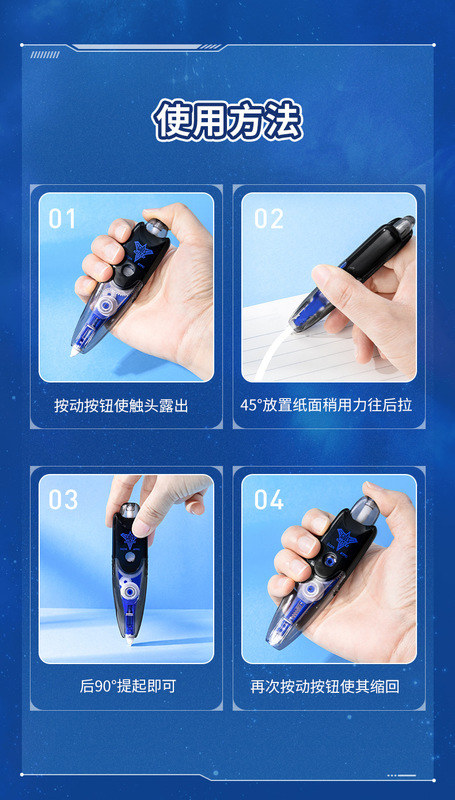 使用方法

01

按动按钮使触头露出

02

45°放置纸面稍用力往后拉

03

后90°提起即可

04

再次按动按钮使其缩回