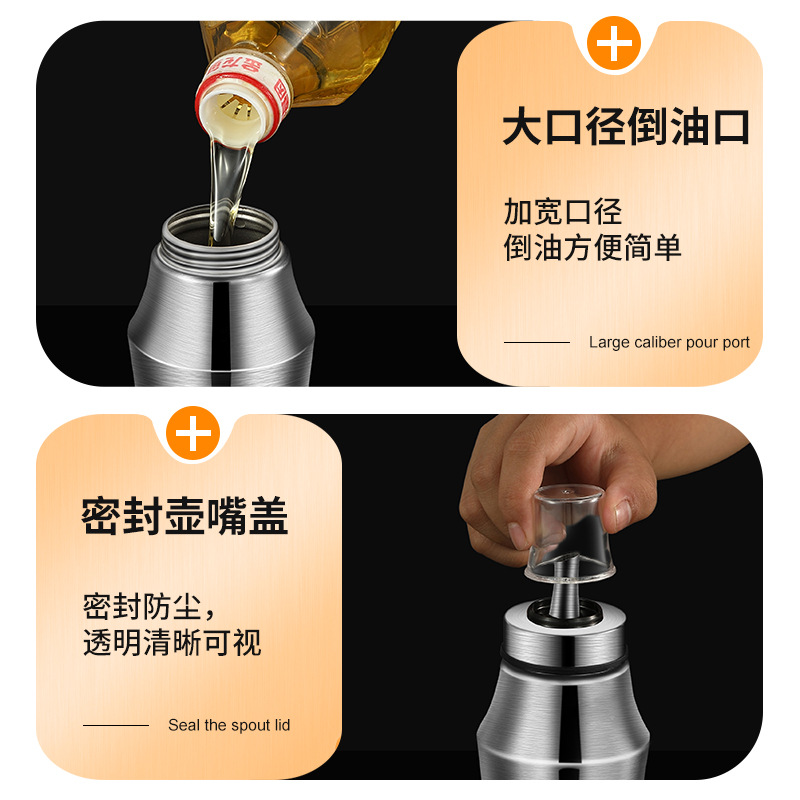 大口径倒油口

加宽口径
倒油方便简单

Large caliber pour port

密封壶嘴盖

密封防尘，
透明清晰可视

Seal the spout lid