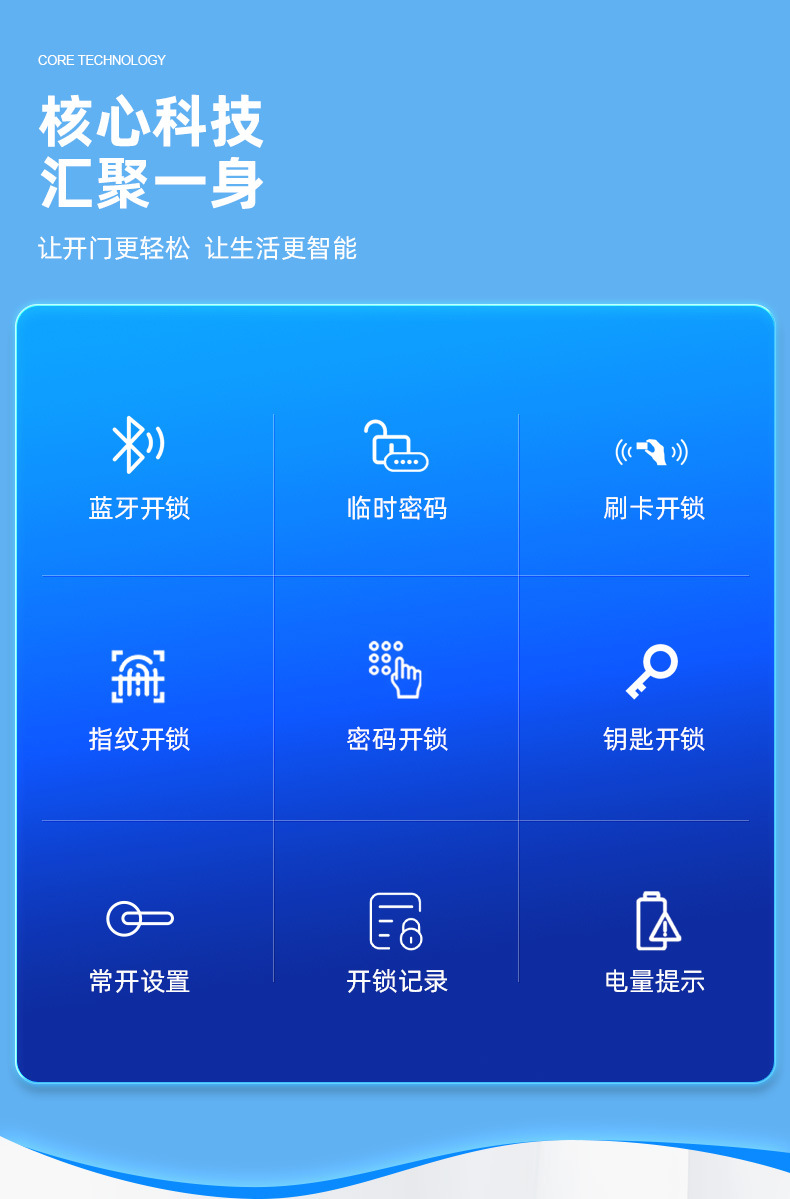 CORE TECHNOLOGY

核心科技
汇聚一身

让开门更轻松 让生活更智能

蓝牙开锁

临时密码

刷卡开锁

指纹开锁

密码开锁

钥匙开锁

常开设置

开锁记录

电量提示