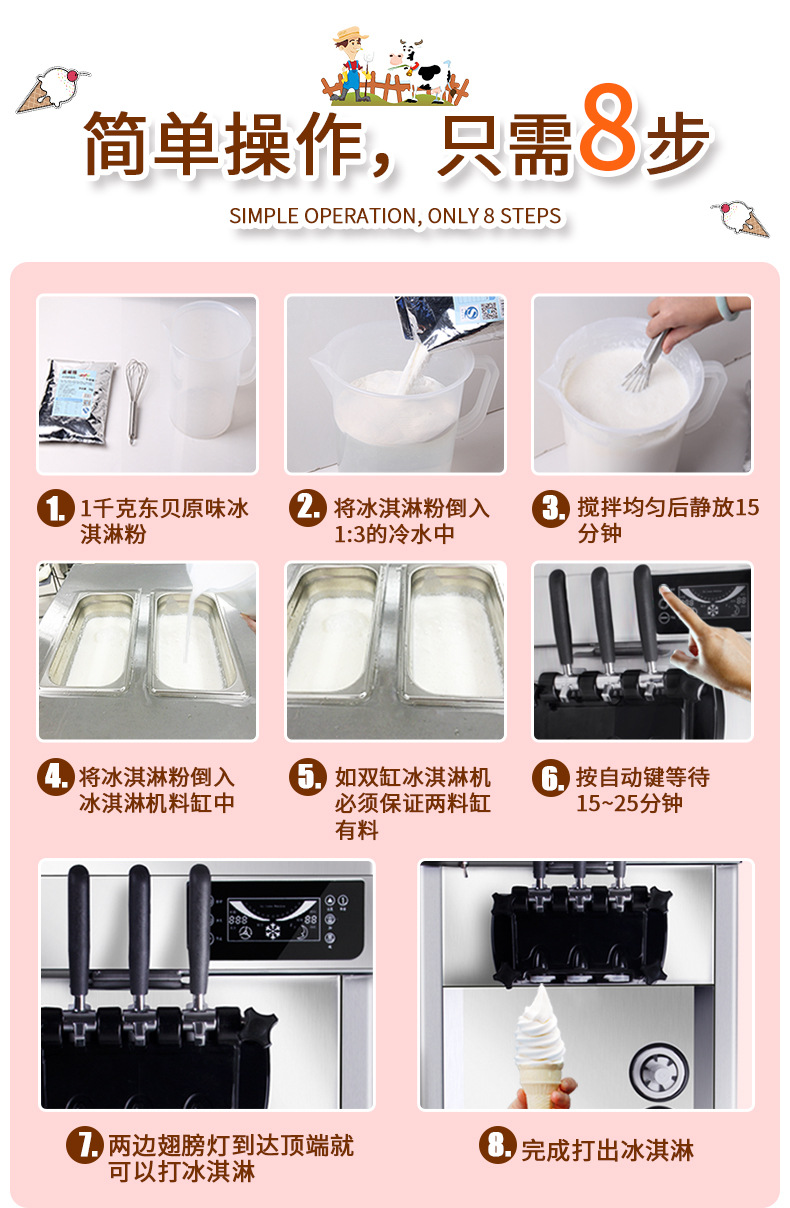 简单操作，只需8步

SIMPLE OPERATION, ONLY 8 STEPS

1. 1千克东贝原味冰淇淋粉

2. 将冰淇淋粉倒入1:3的冷水中

3. 搅拌均匀后静放15分钟

4. 将冰淇淋粉倒入冰淇淋机料缸中

5. 如双缸冰淇淋机必须保证两料缸有料

6. 按自动键等待15~25分钟

7. 两边翅膀灯到达顶端就可以打冰淇淋

8. 完成打出冰淇淋