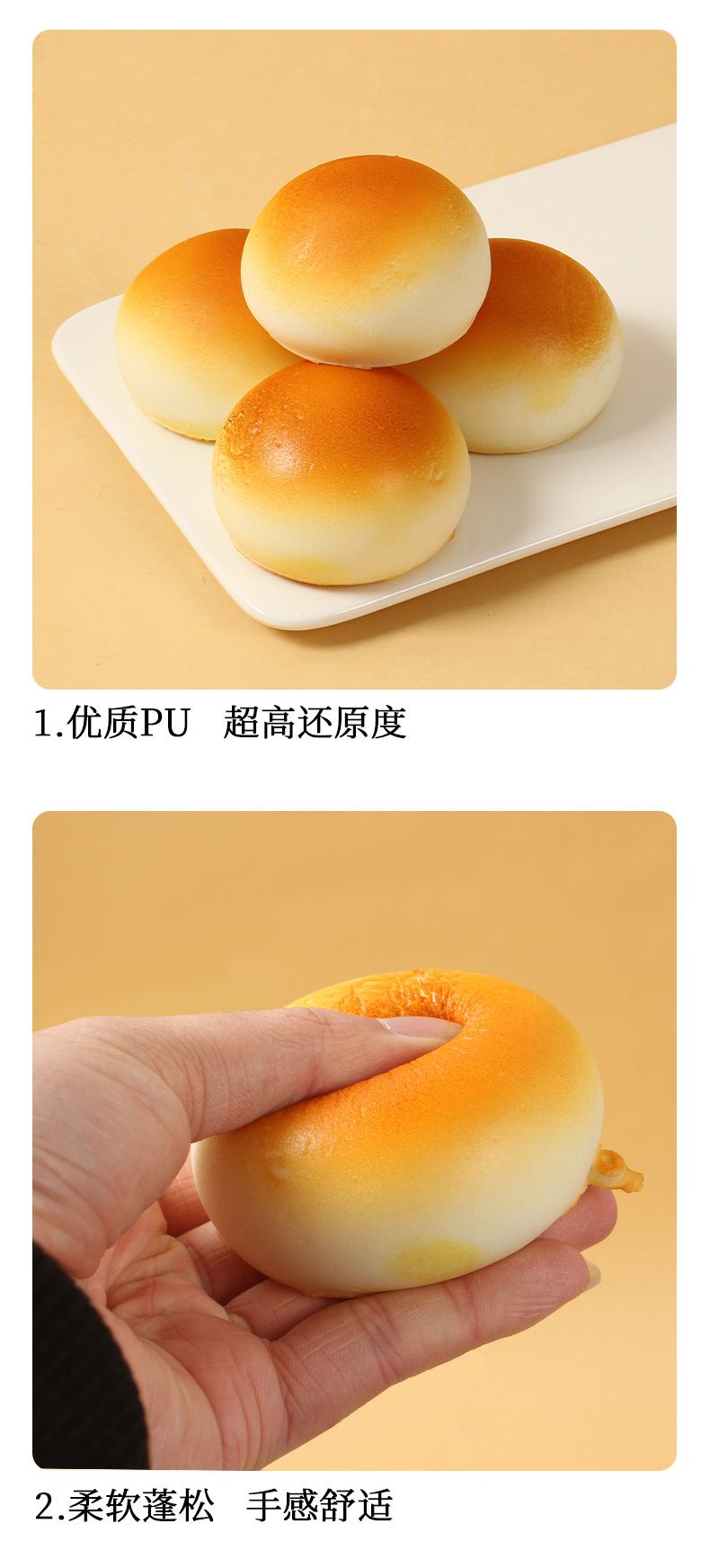 1.优质PU　超高还原度

2.柔软蓬松　手感舒适