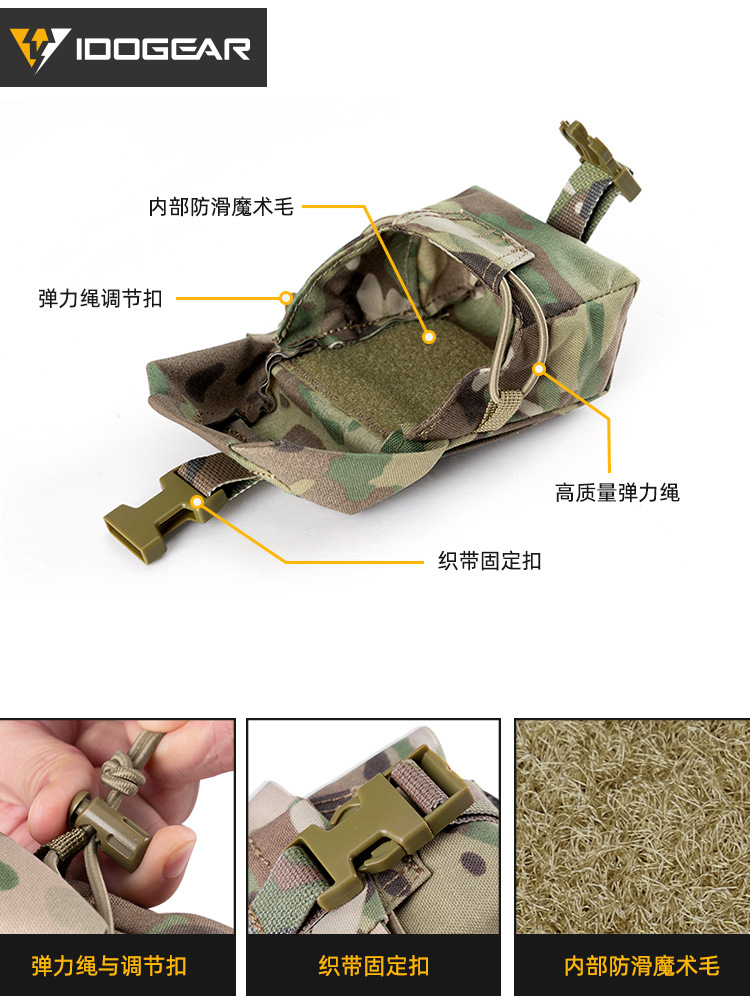 IDOGEAR

内部防滑魔术毛

弹力绳调节扣

高质量弹力绳

织带固定扣

弹力绳与调节扣

织带固定扣

内部防滑魔术毛