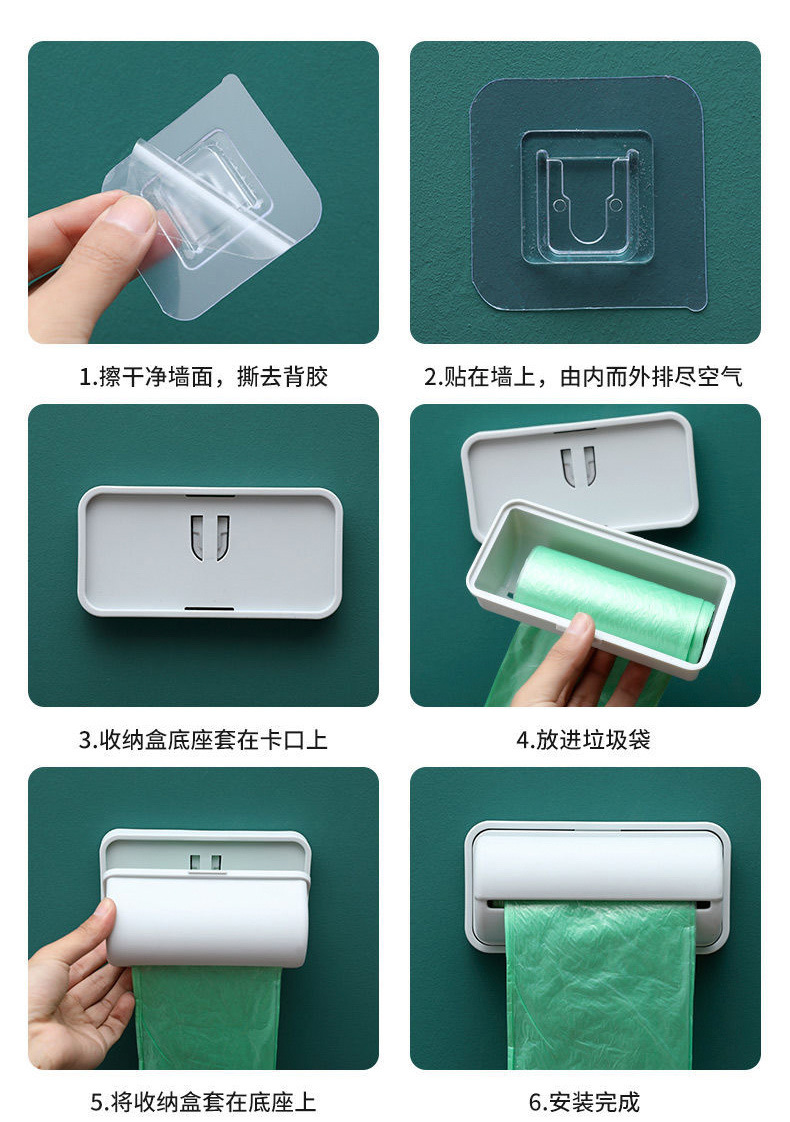 1.擦干净墙面，撕去背胶

2.贴在墙上，由内而外排尽空气

3.收纳盒底座套在卡口上

4.放进垃圾袋

5.将收纳盒套在底座上

6.安装完成