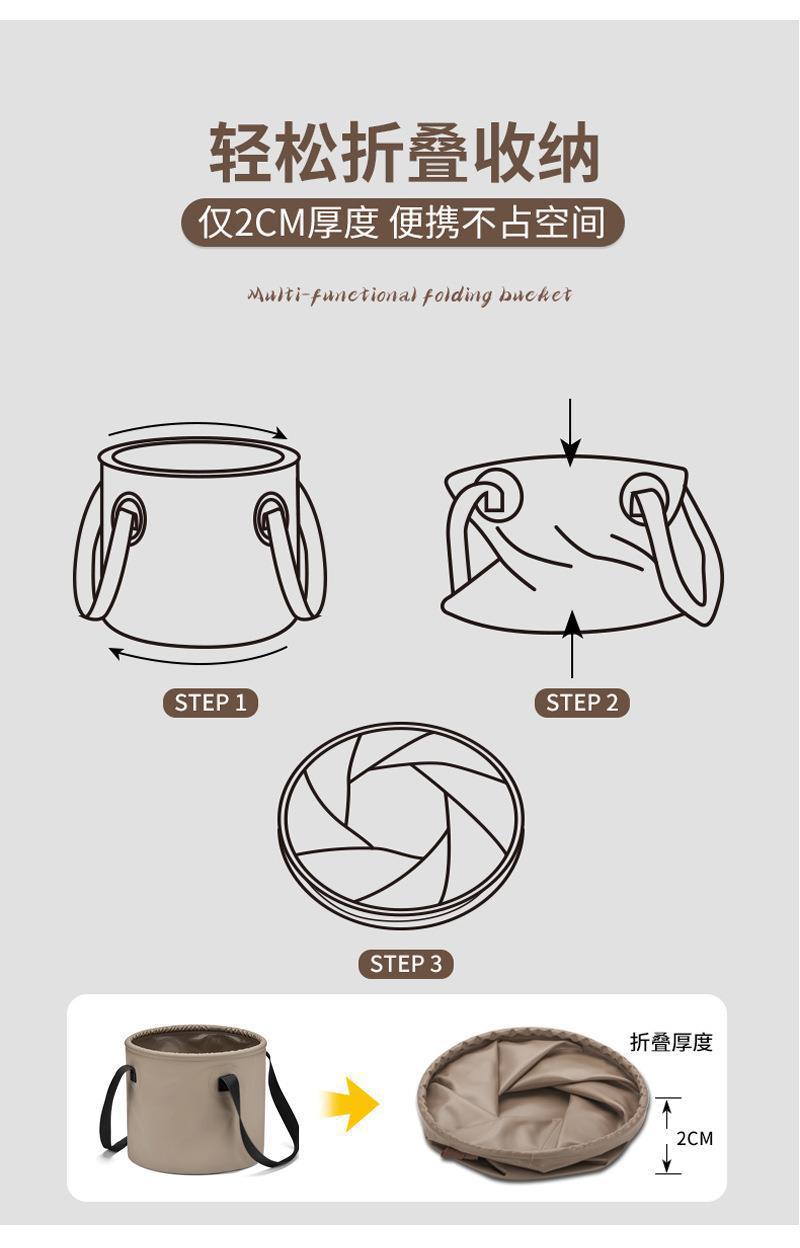 轻松折叠收纳

仅2CM厚度 便携不占空间

Multi-functional folding bucket

STEP 1

STEP 2

STEP 3

折叠厚度

2CM