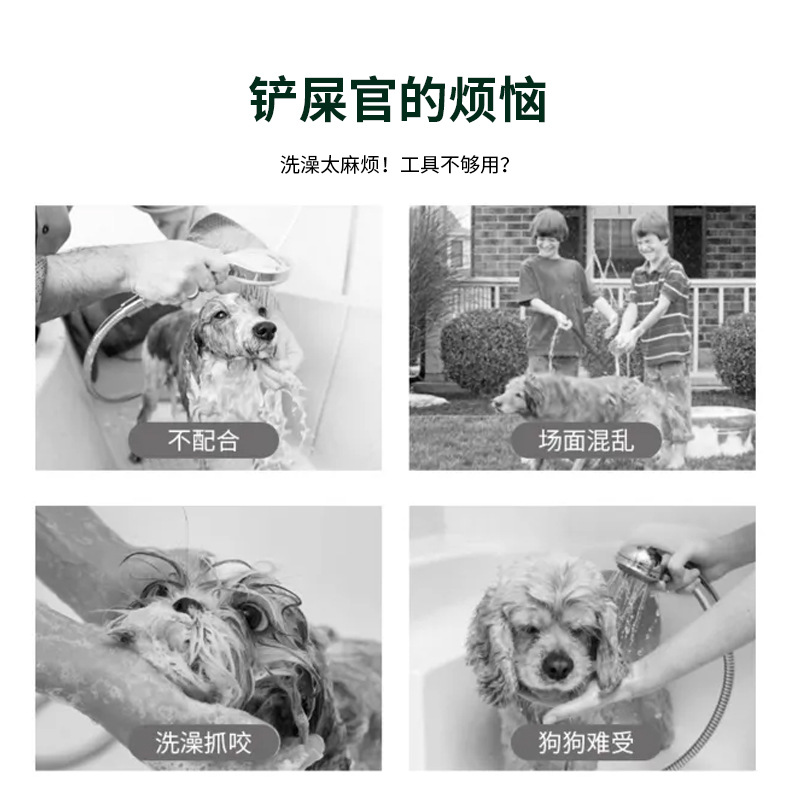 铲屎官的烦恼

洗澡太麻烦！工具不够用？

不配合

场面混乱

洗澡抓咬

狗狗难受