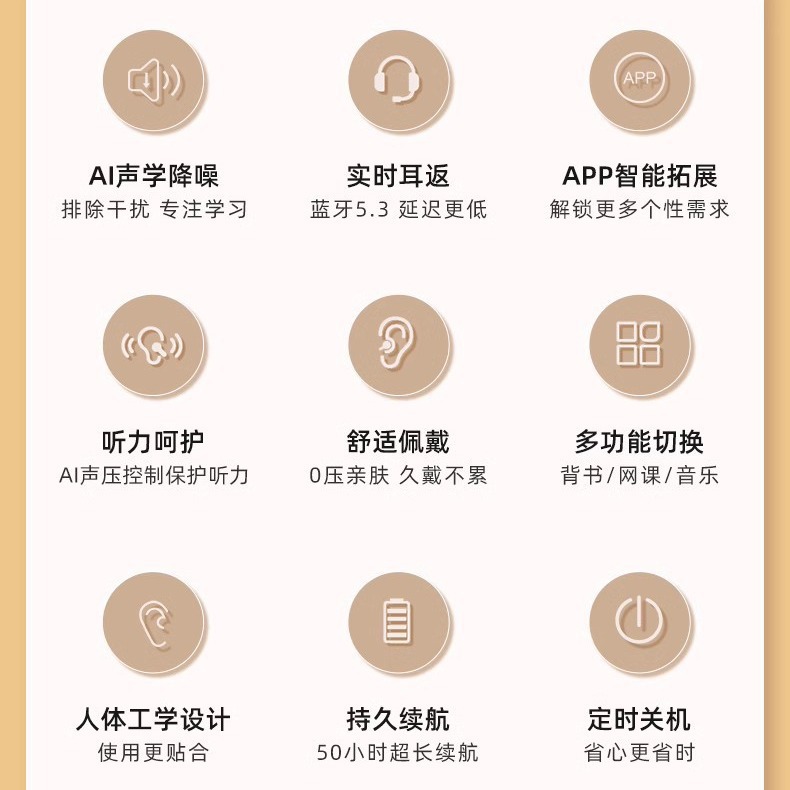 APP

AI声学降噪
排除干扰 专注学习

实时耳返
蓝牙5.3 延迟更低

APP智能拓展
解锁更多个性需求

听力呵护
AI声压控制保护听力

舒适佩戴
0压亲肤 久戴不累

多功能切换
背书/网课/音乐

人体工学设计
使用更贴合

持久续航
50小时超长续航

定时关机
省心更省时