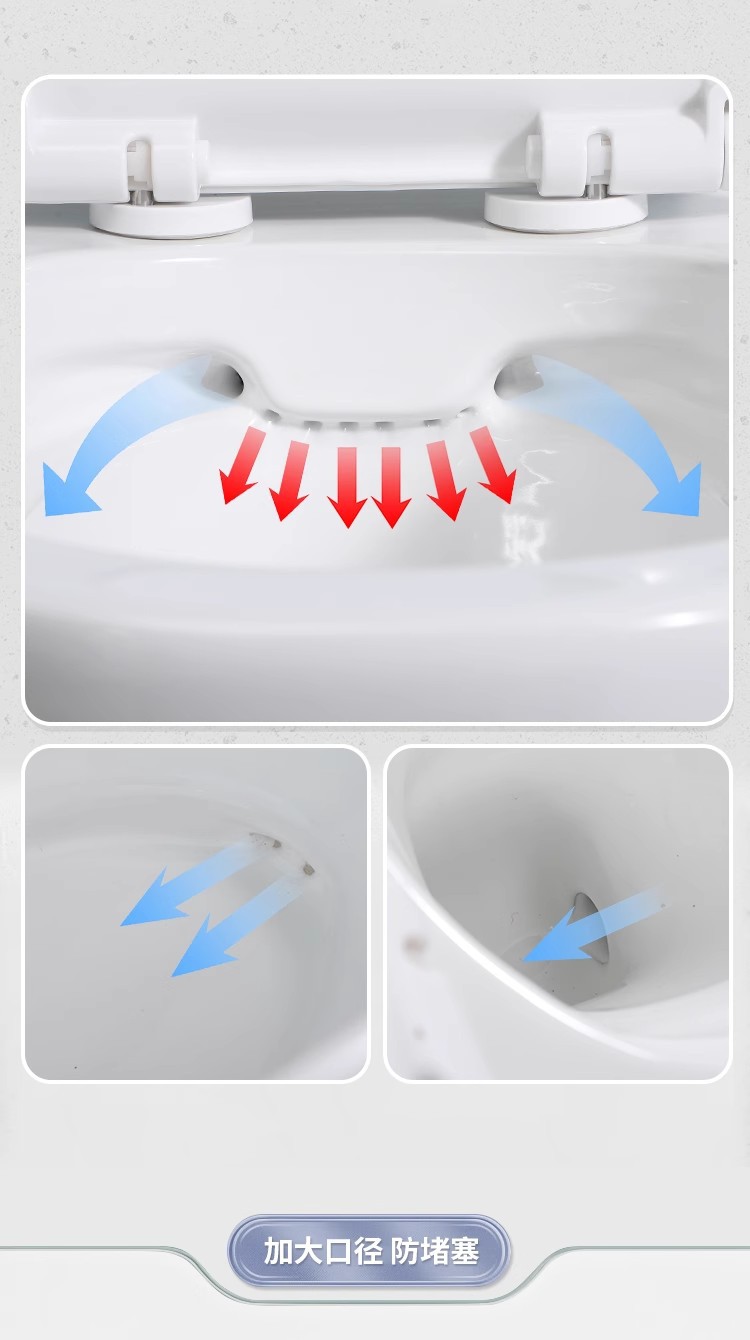 加大口径 防堵塞