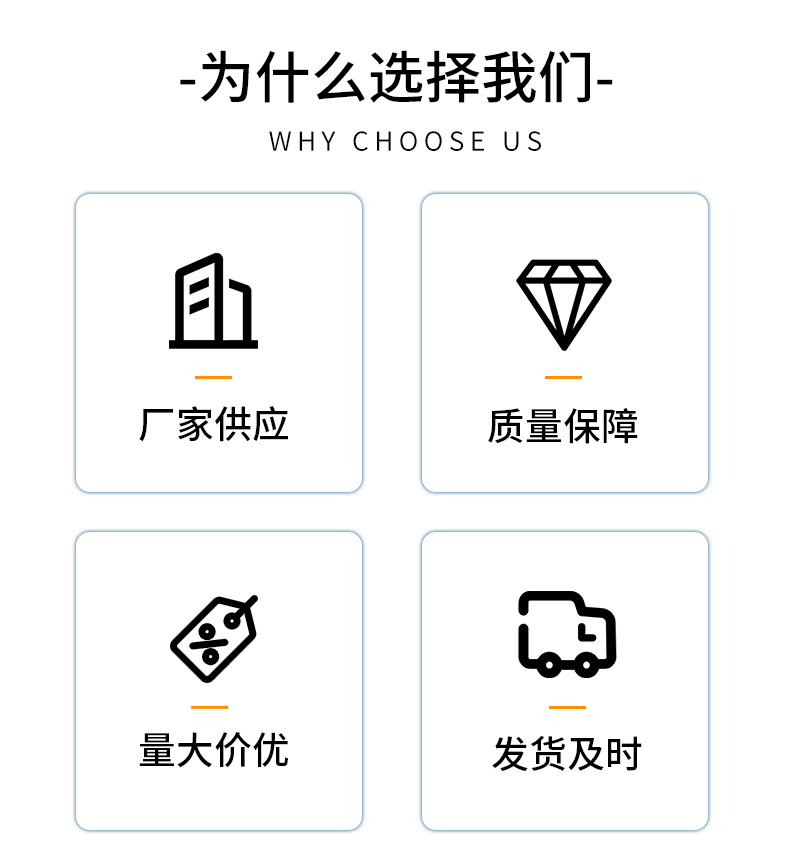 -为什么选择我们-

WHY CHOOSE US

厂家供应

质量保障

量大价优

发货及时