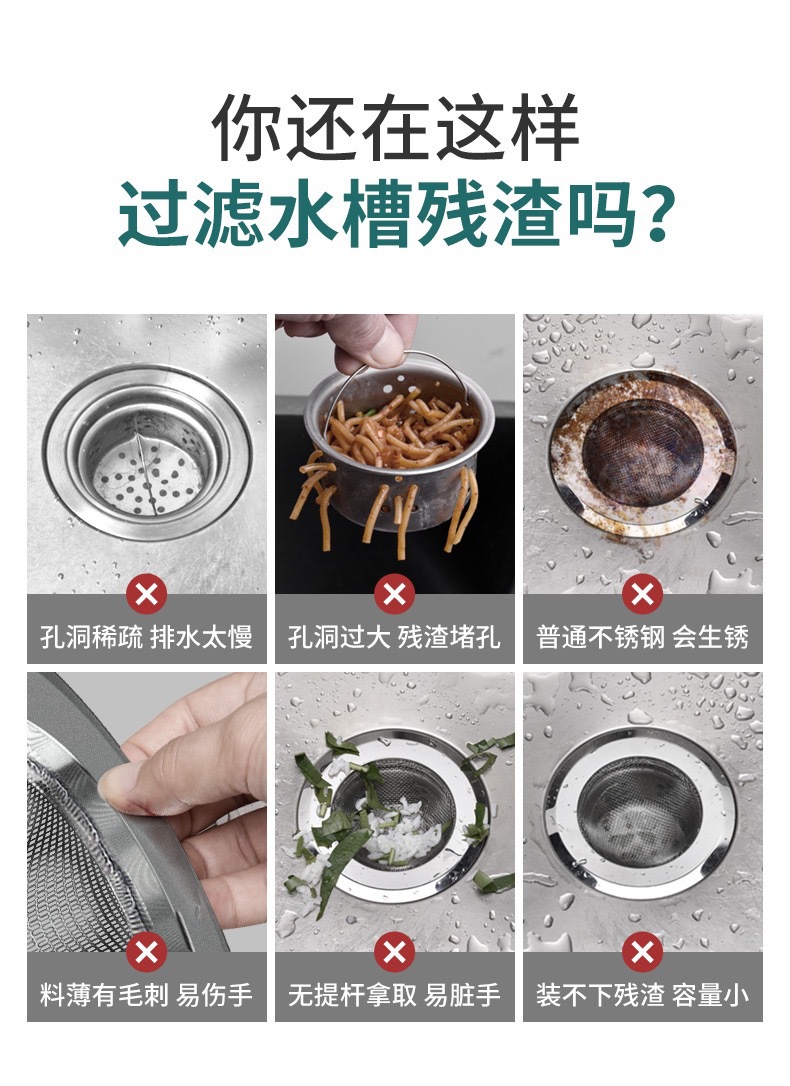 你还在这样
过滤水槽残渣吗？

孔洞稀疏 排水太慢

孔洞过大 残渣堵孔

普通不锈钢 会生锈

料薄有毛刺 易伤手

无提杆拿取 易脏手

装不下残渣 容量小