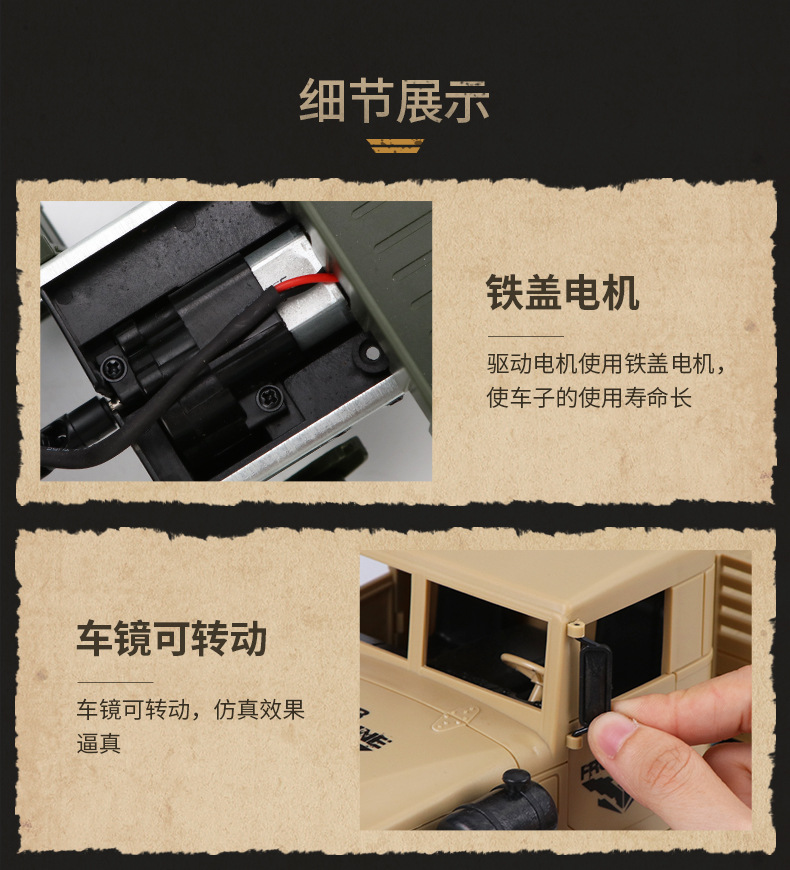 细节展示

铁盖电机

驱动电机使用铁盖电机，使车子的使用寿命长

车镜可转动

车镜可转动，仿真效果逼真