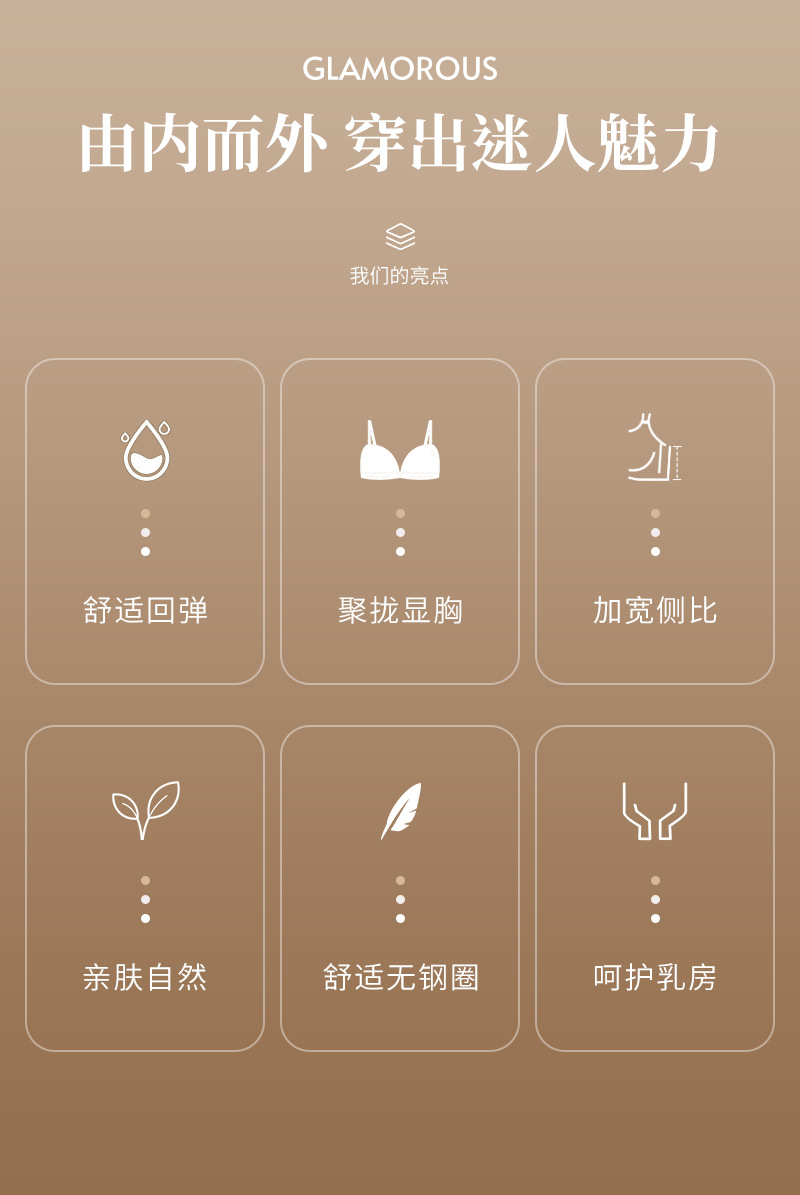 GLAMOROUS

由内而外 穿出迷人魅力

我们的亮点

舒适回弹

聚拢显胸

加宽侧比

亲肤自然

舒适无钢圈

呵护乳房