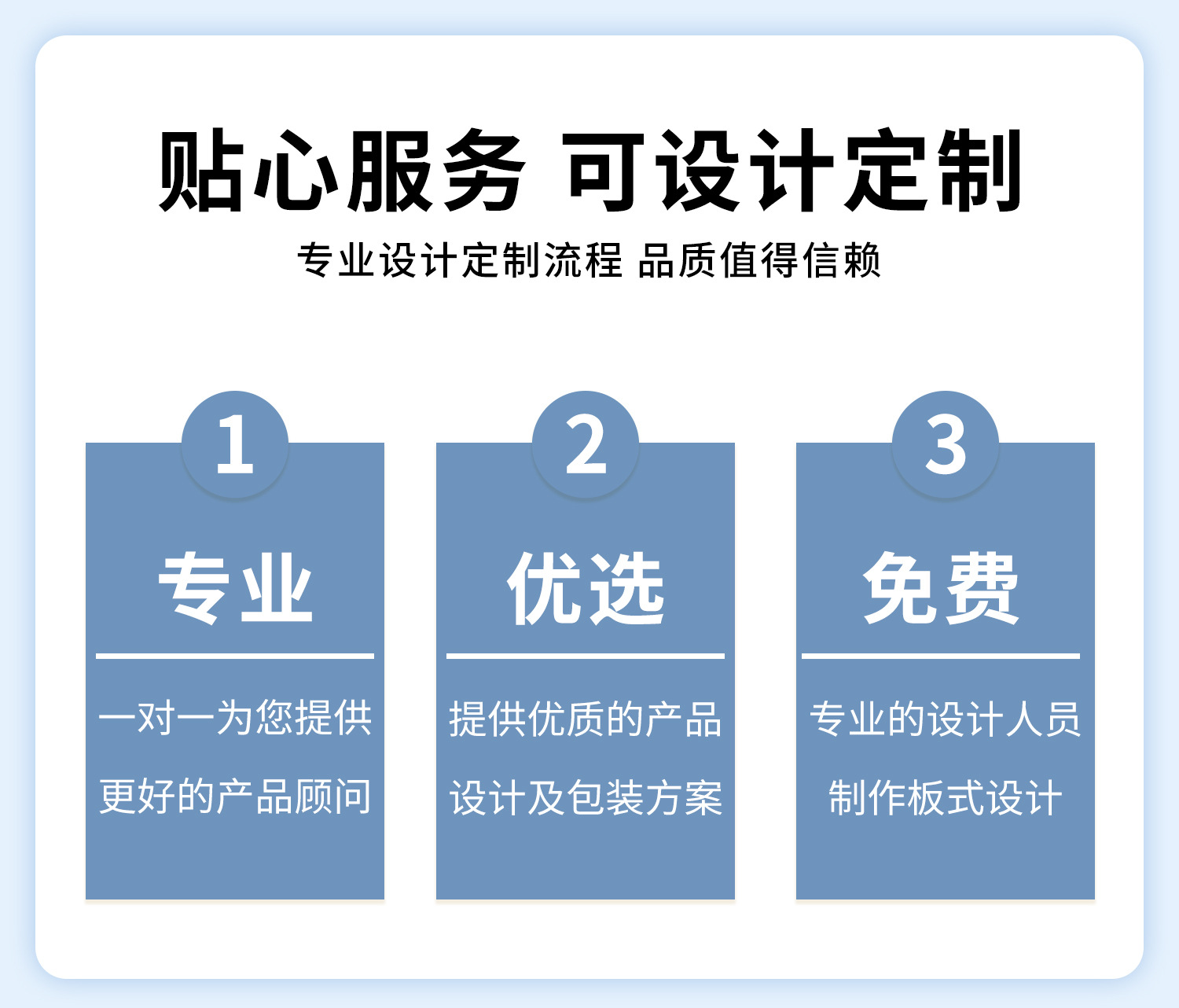 贴心服务 可设计定制

专业设计定制流程 品质值得信赖

1

专业

一对一为您提供
更好的产品顾问

2

优选

提供优质的产品
设计及包装方案

3

免费

专业的设计人员
制作板式设计