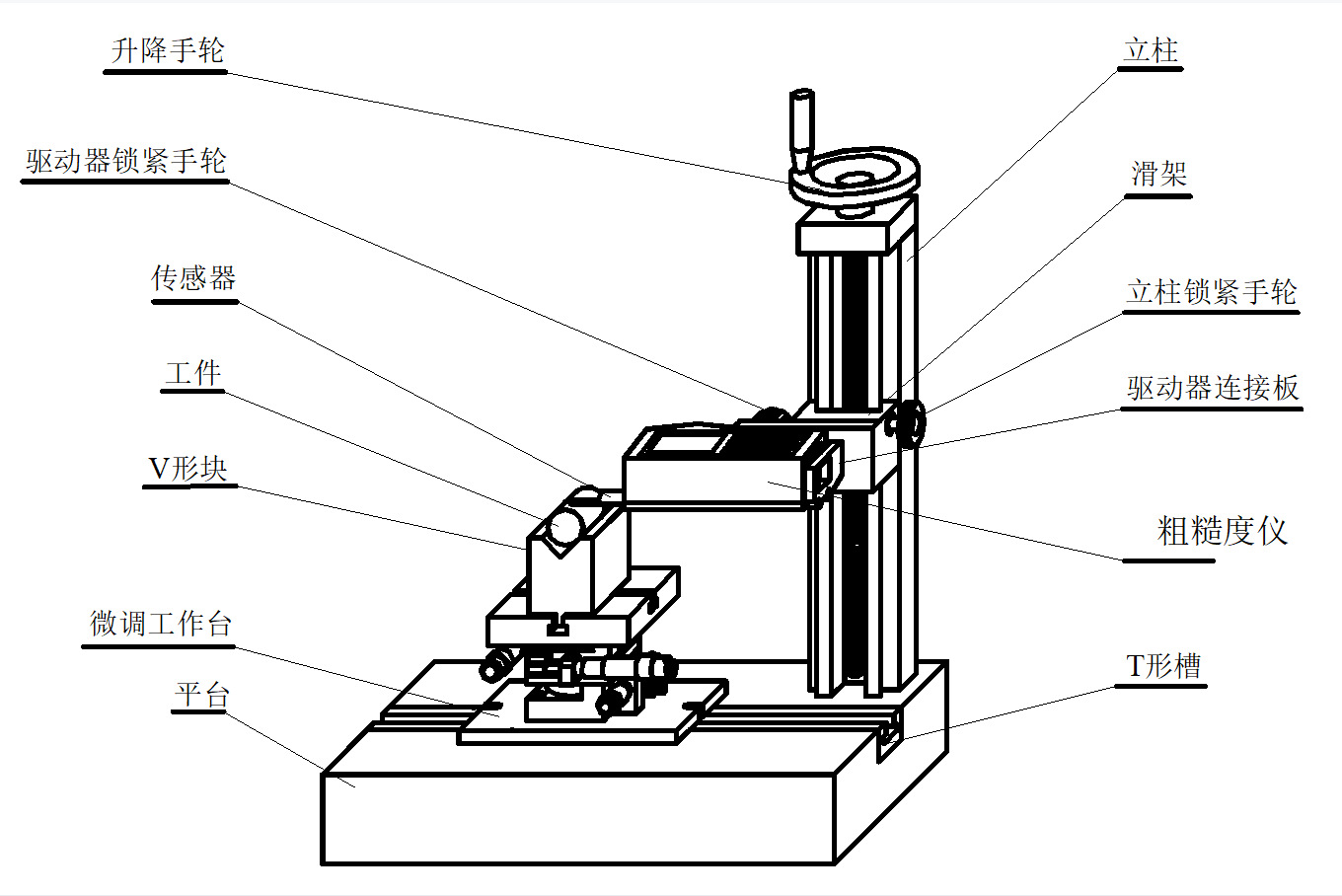 升降手轮

驱动器锁紧手轮

传感器

工件

V形块

微调工作台

平台

立柱

滑架

立柱锁紧手轮

驱动器连接板

粗糙度仪

T形槽