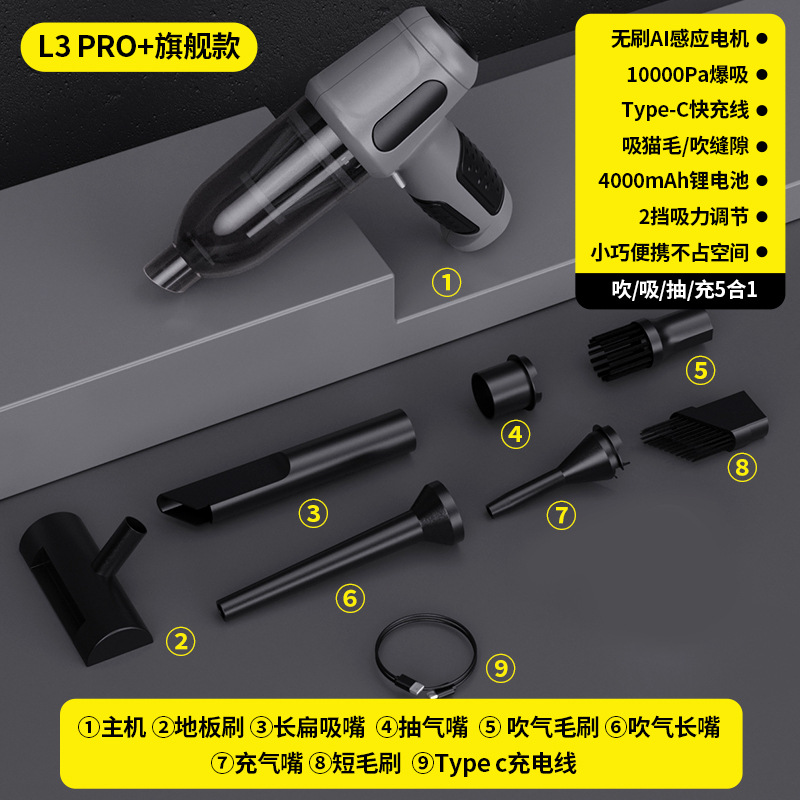 L3 PRO+旗舰款

无刷AI感应电机 ●
10000Pa爆吸 ●
Type-C快充线 ●
吸猫毛/吹缝隙 ●
4000mAh锂电池 ●
2挡吸力调节 ●
小巧便携不占空间 ●
吹/吸/抽/充5合1

①

⑤

④

⑧

③

⑦

⑥

②

⑨

①主机 ②地板刷 ③长扁吸嘴 ④抽气嘴 ⑤ 吹气毛刷 ⑥吹气长嘴
⑦充气嘴 ⑧短毛刷 ⑨Type c充电线