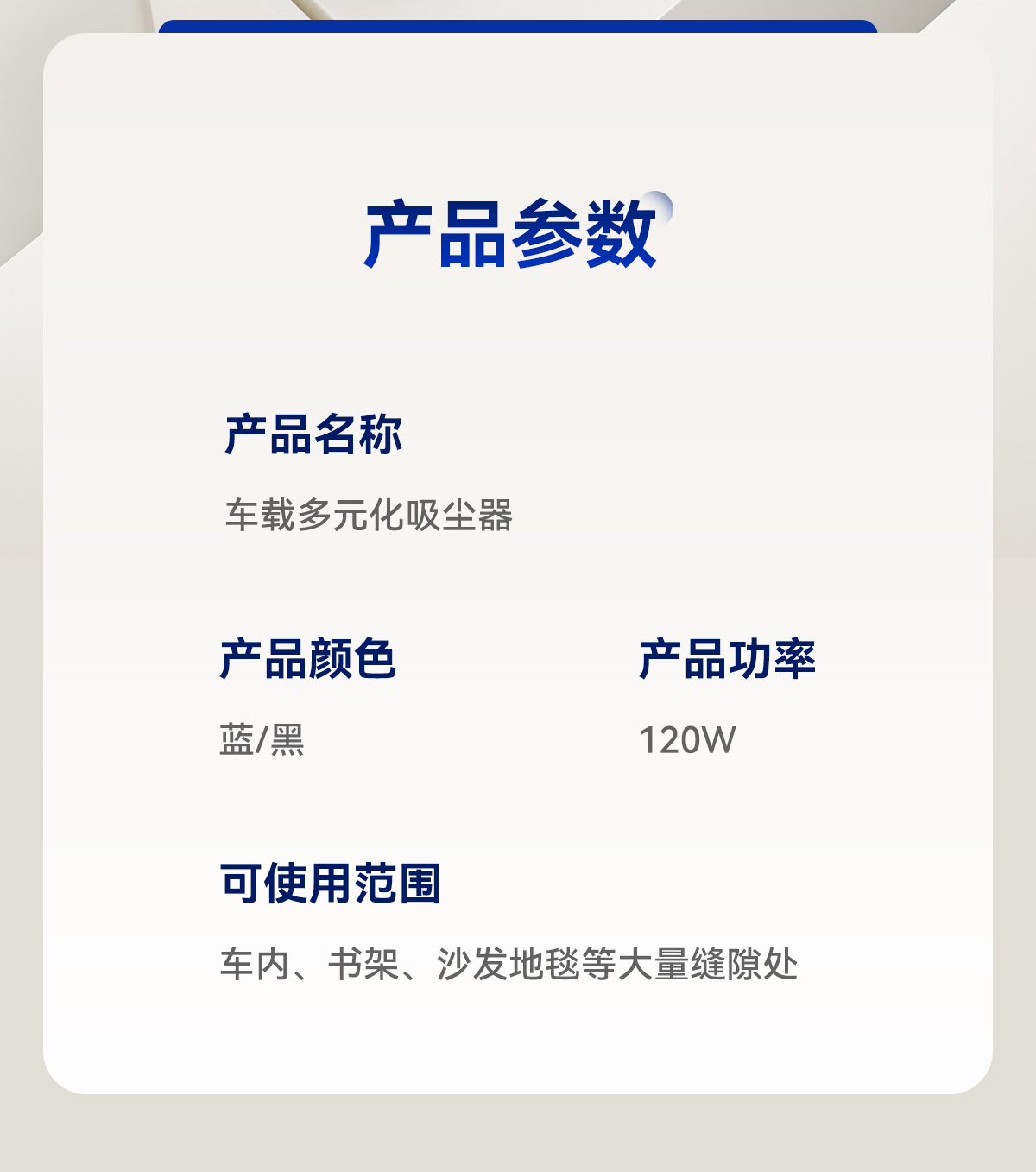 产品参数

产品名称

车载多元化吸尘器

产品颜色

蓝/黑

产品功率

120W

可使用范围

车内、书架、沙发地毯等大量缝隙处