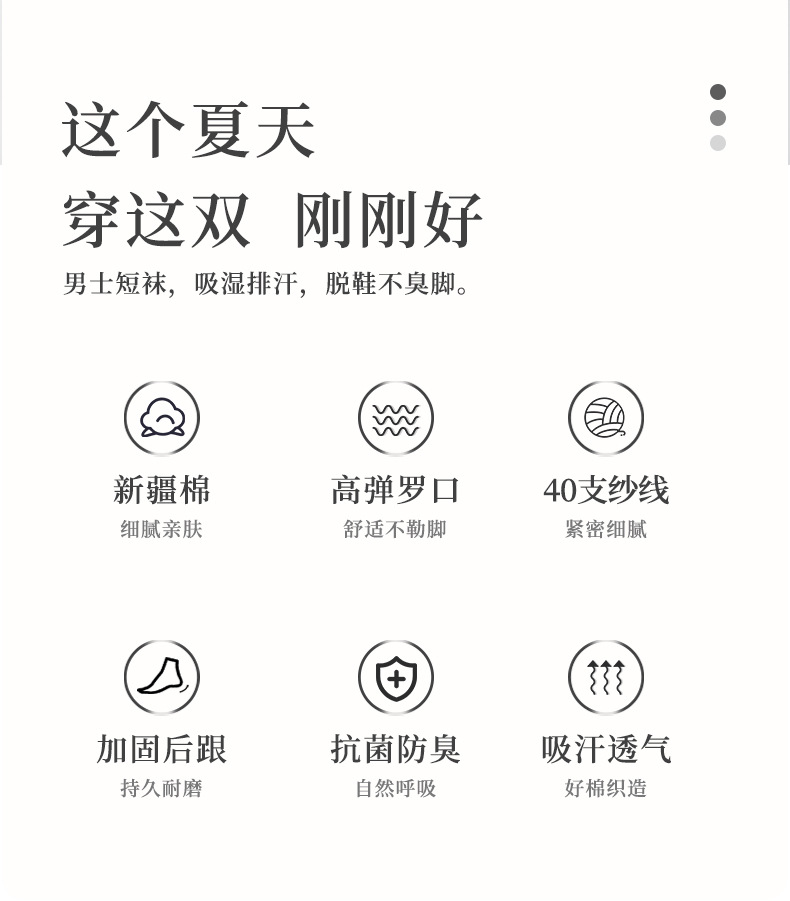 这个夏天

穿这双 刚刚好

男士短袜，吸湿排汗，脱鞋不臭脚。

新疆棉
细腻亲肤

高弹罗口
舒适不勒脚

40支纱线
紧密细腻

加固后跟
持久耐磨

抗菌防臭
自然呼吸

吸汗透气
好棉织造