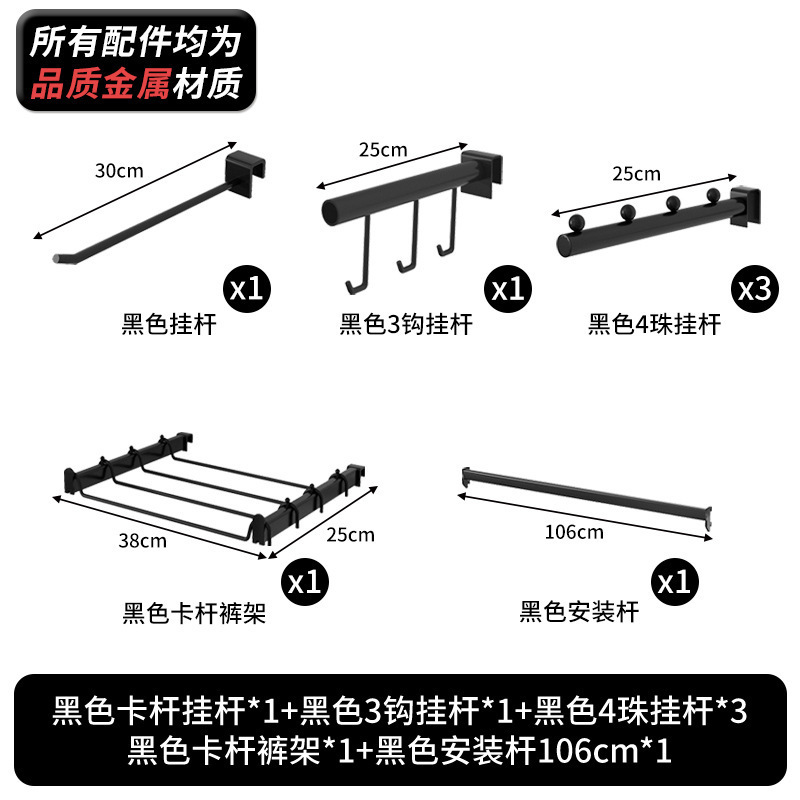 所有配件均为
品质金属材质

30cm
x1
黑色挂杆

25cm
x1
黑色3钩挂杆

25cm
x3
黑色4珠挂杆

38cm
25cm
x1
黑色卡杆裤架

106cm
x1
黑色安装杆

黑色卡杆挂杆*1+黑色3钩挂杆*1+黑色4珠挂杆*3
黑色卡杆裤架*1+黑色安装杆106cm*1