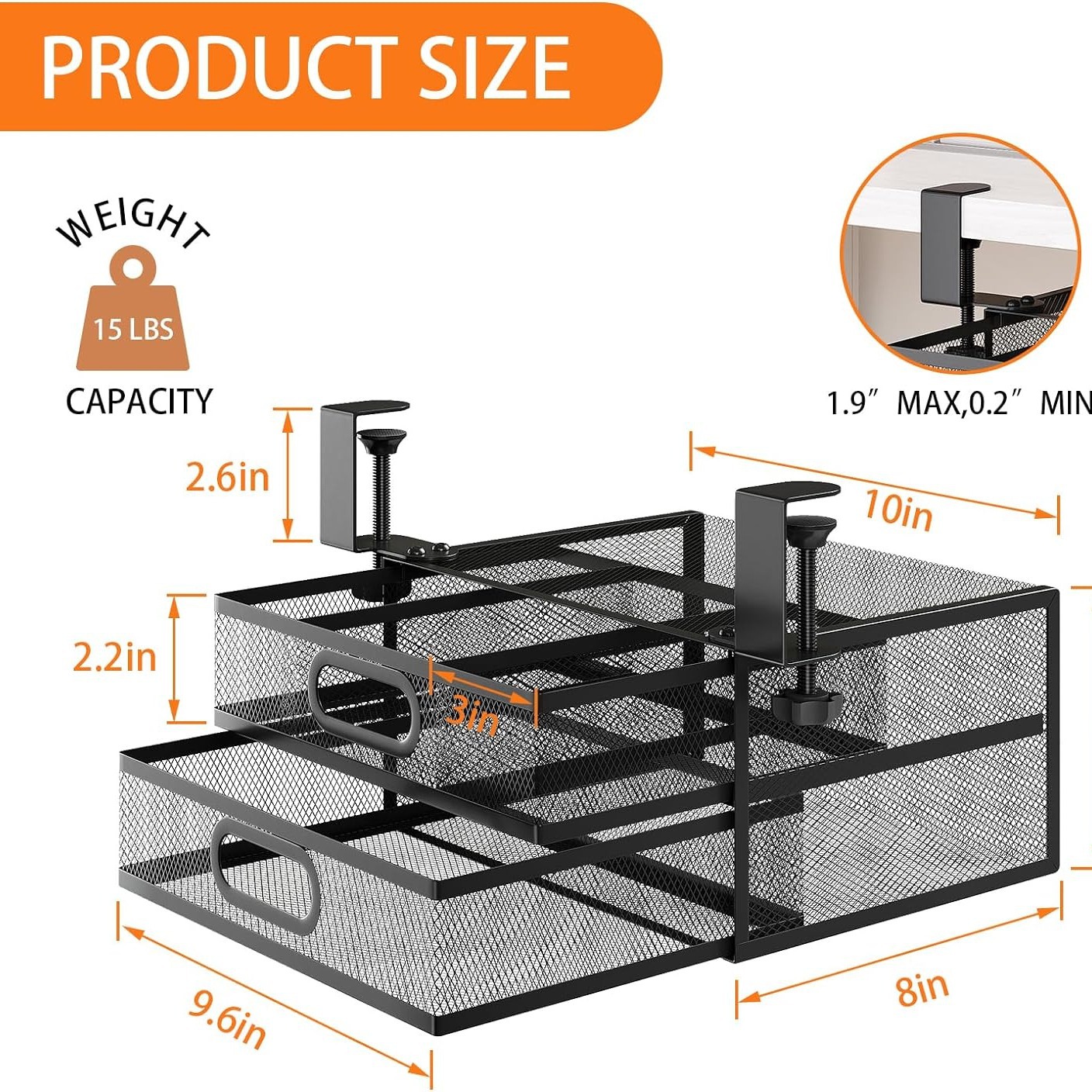 PRODUCT SIZE

WEIGHT
15 LBS
CAPACITY

1.9″ MAX,0.2″ MIN

2.6in

10in

2.2in

3in

9.6in

8in