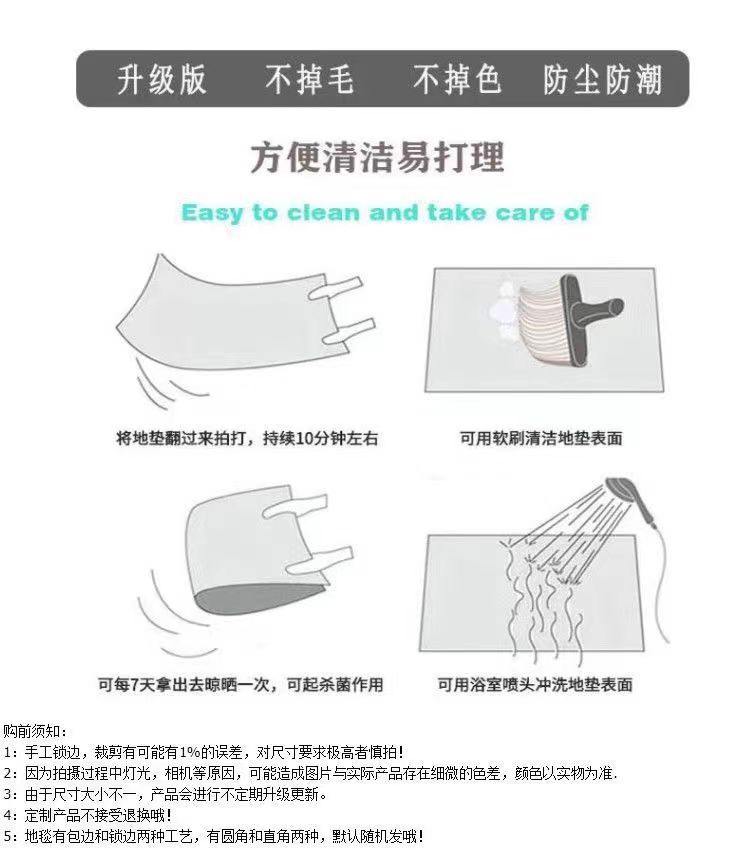 升级版　不掉毛　不掉色　防尘防潮

方便清洁易打理

Easy to clean and take care of

将地垫翻过来拍打，持续10分钟左右

可用软刷清洁地垫表面

可每7天拿出去晾晒一次，可起杀菌作用

可用浴室喷头冲洗地垫表面

购前须知：
1：手工锁边，裁剪有可能有1%的误差，对尺寸要求极高者慎拍！
2：因为拍摄过程中灯光，相机等原因，可能造成图片与实际产品存在细微的色差，颜色以实物为准.
3：由于尺寸大小不一，产品会进行不定期升级更新。
4：定制产品不接受退换哦！
5：地毯有包边和锁边两种工艺，有圆角和直角两种，默认随机发哦！