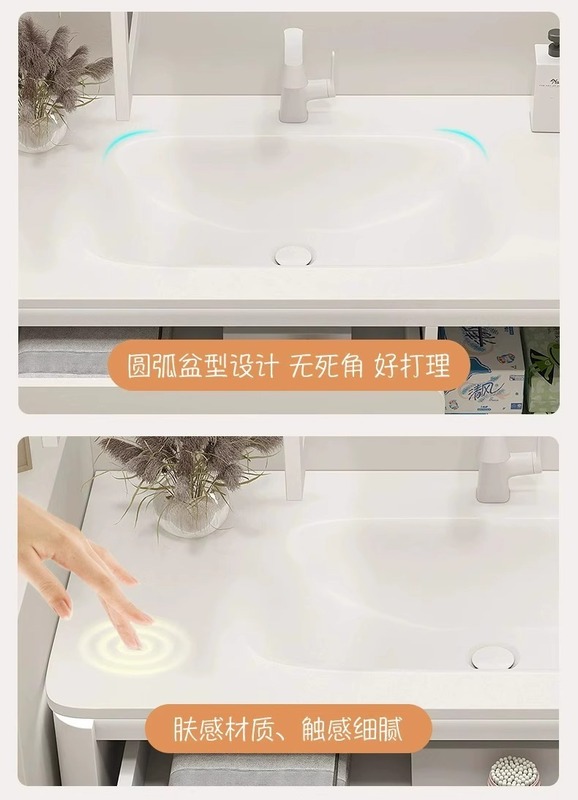 圆弧盆型设计 无死角 好打理

清风

肤感材质、触感细腻