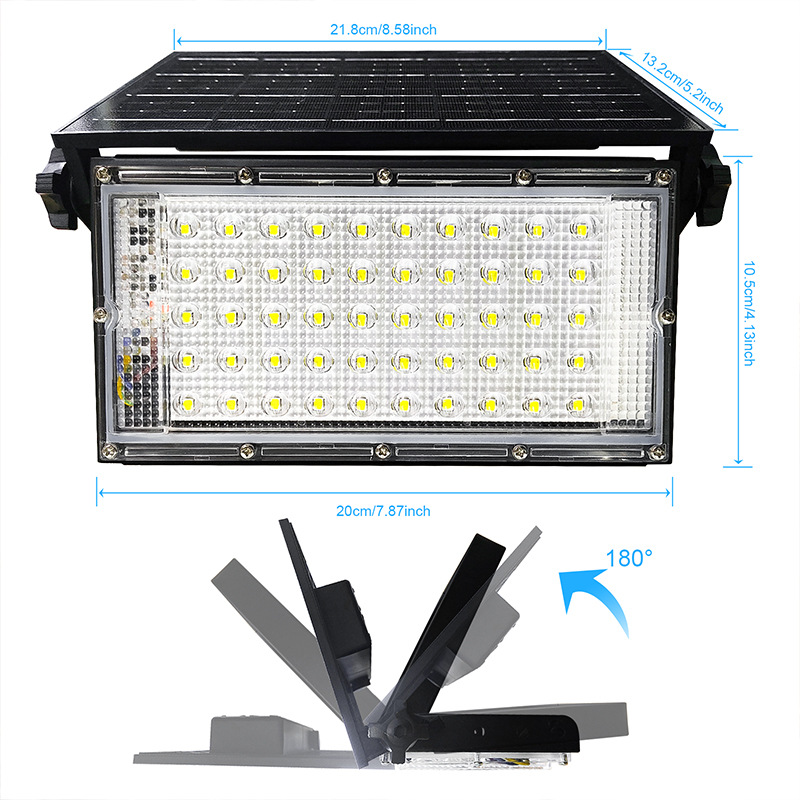 21.8cm/8.58inch

13.2cm/5.2inch

10.5cm/4.13inch

20cm/7.87inch

180°