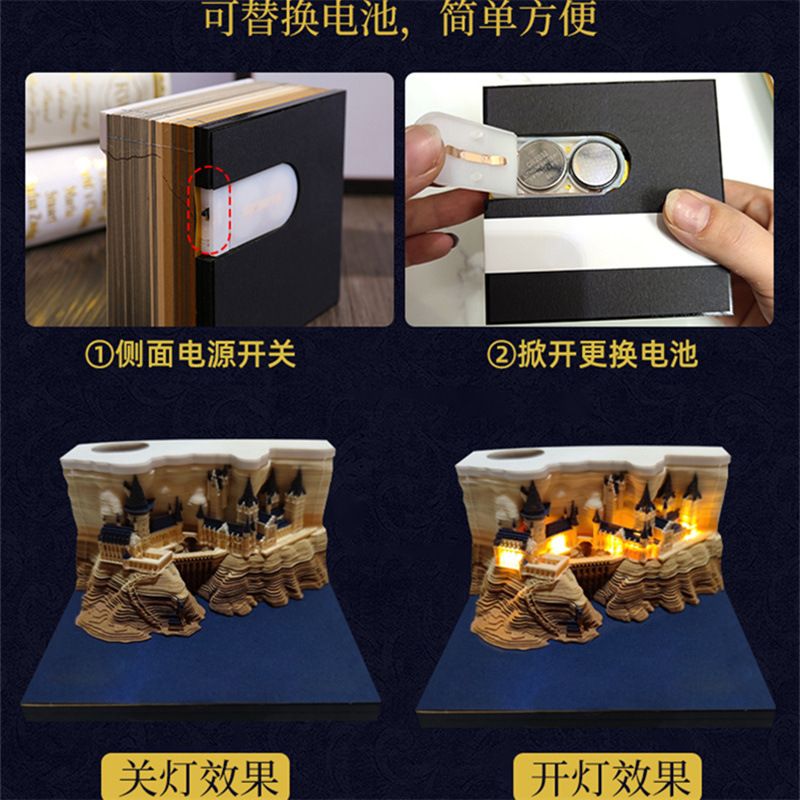 可替换电池，简单方便

①侧面电源开关

②掀开更换电池

关灯效果

开灯效果