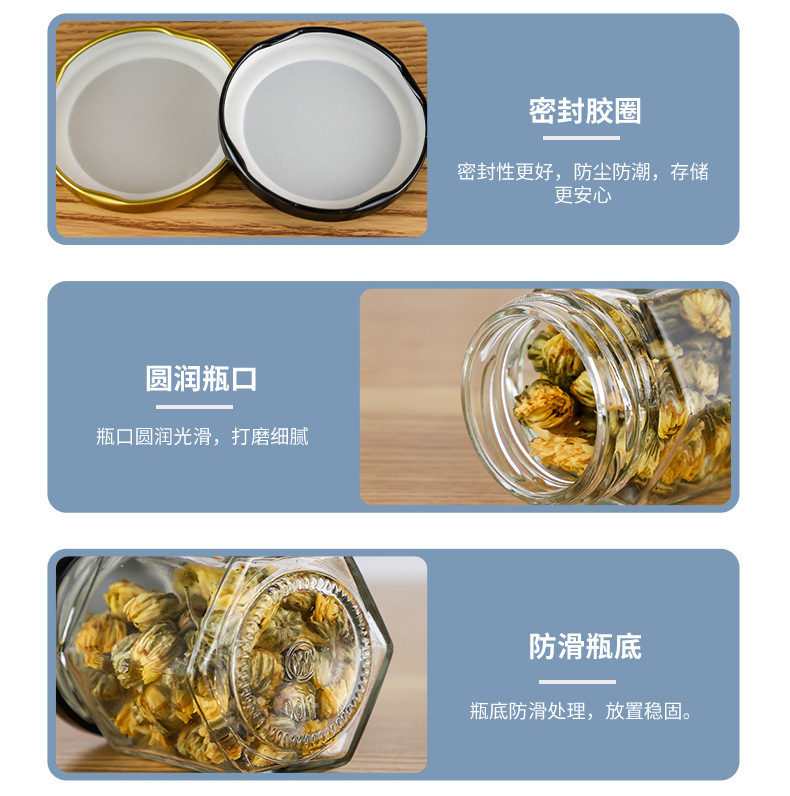 密封胶圈

密封性更好，防尘防潮，存储更安心

圆润瓶口

瓶口圆润光滑，打磨细腻

防滑瓶底

瓶底防滑处理，放置稳固。