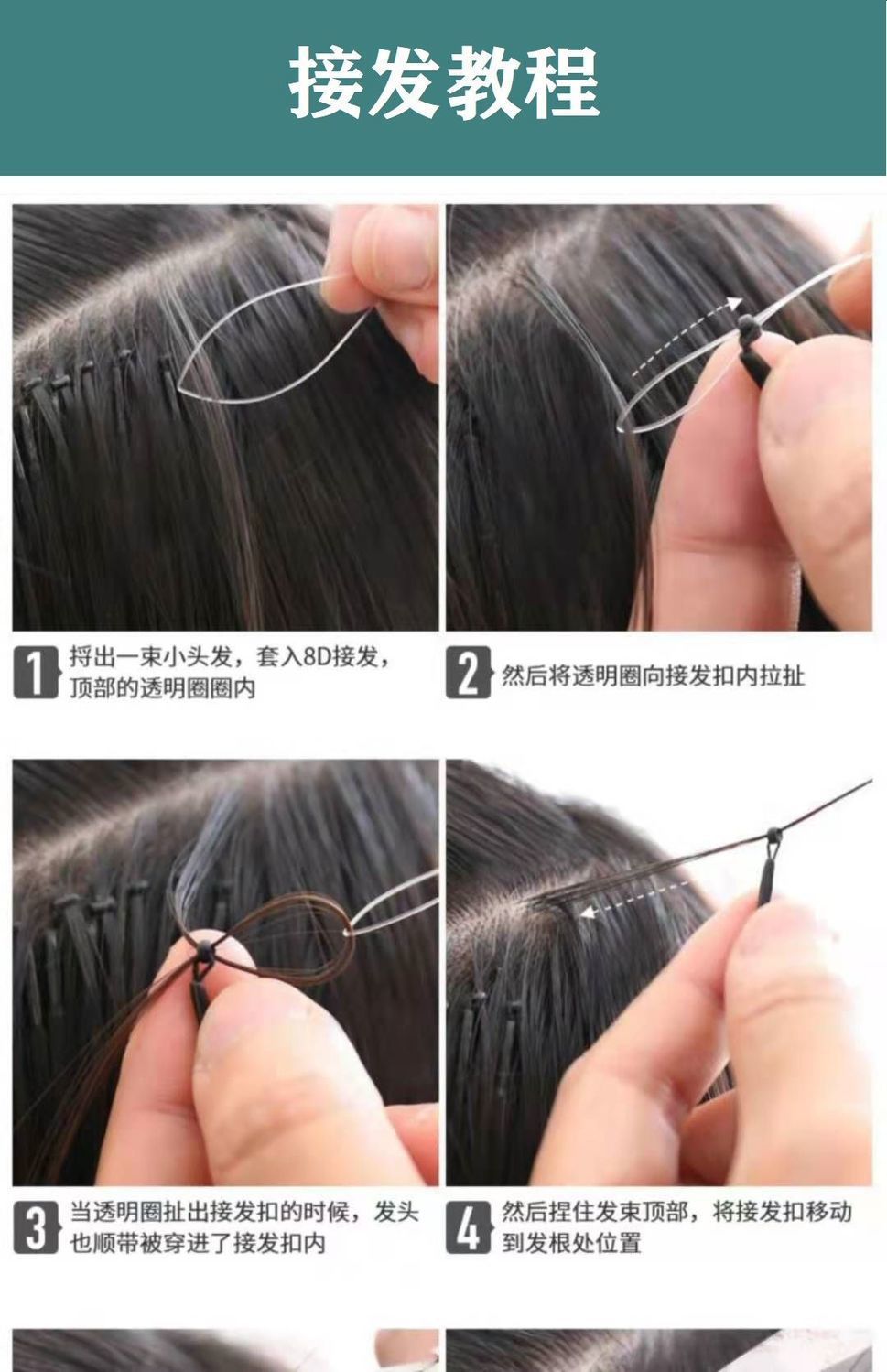 接发教程

1 捋出一束小头发，套入8D接发，顶部的透明圈圈内

2 然后将透明圈向接发扣内拉扯

3 当透明圈扯出接发扣的时候，发头也顺带被穿进了接发扣内

4 然后捏住发束顶部，将接发扣移动到发根处位置