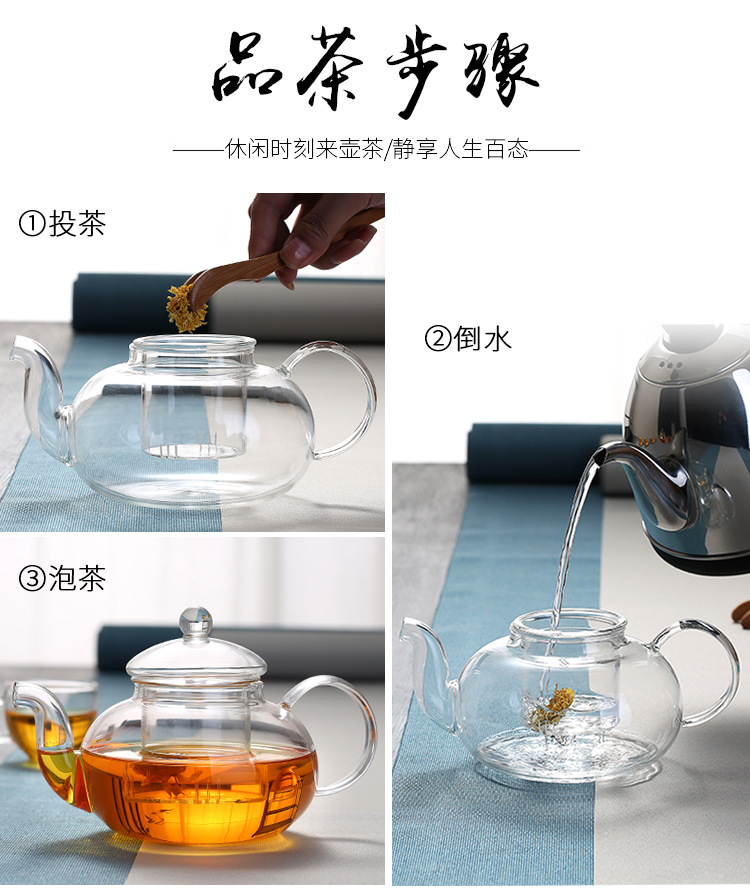 品茶步骤

——休闲时刻来壶茶/静享人生百态——

①投茶

②倒水

③泡茶