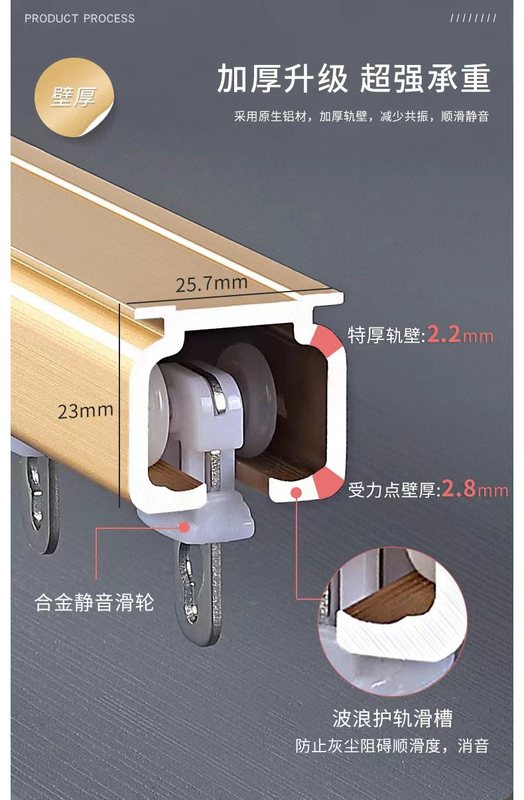 PRODUCT PROCESS

////////

壁厚

加厚升级 超强承重

采用原生铝材，加厚轨壁，减少共振，顺滑静音

25.7mm

23mm

特厚轨壁:2.2mm

受力点壁厚:2.8mm

合金静音滑轮

波浪护轨滑槽

防止灰尘阻碍顺滑度，消音