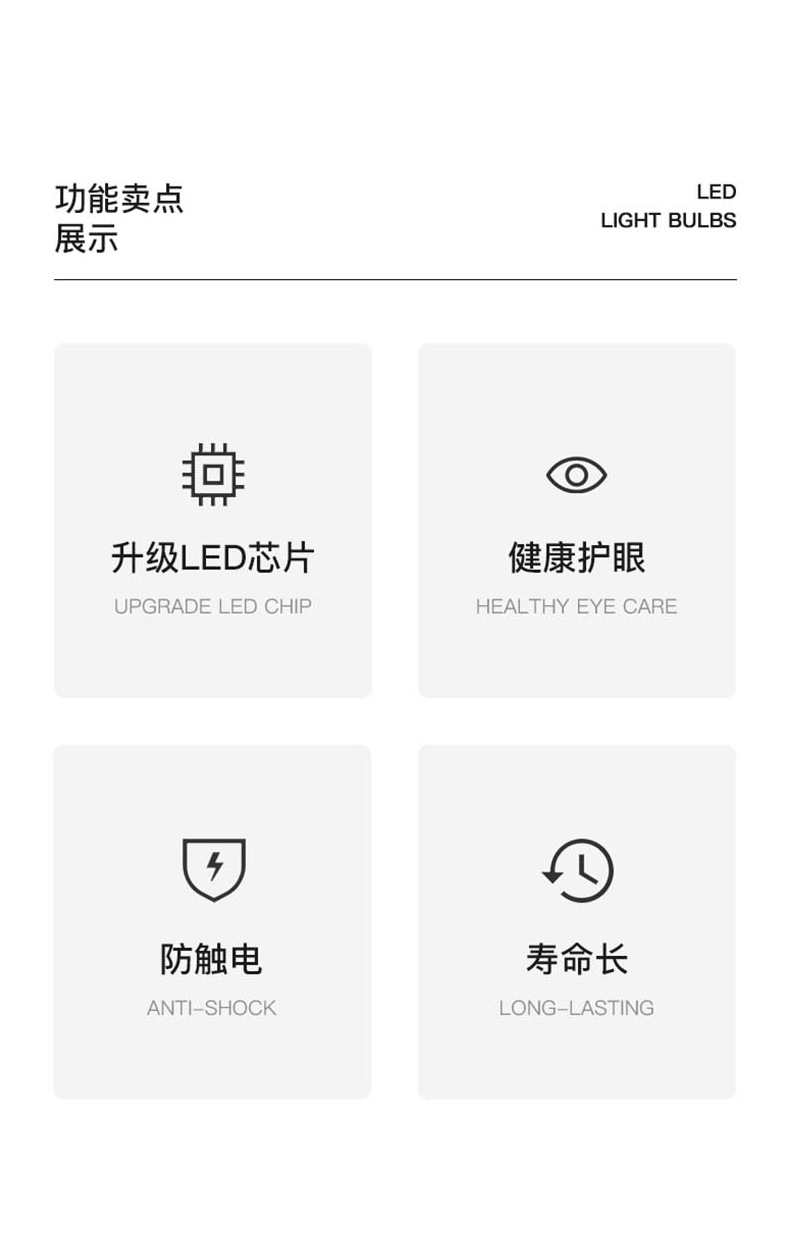 功能卖点
展示

LED
LIGHT BULBS

升级LED芯片
UPGRADE LED CHIP

健康护眼
HEALTHY EYE CARE

防触电
ANTI-SHOCK

寿命长
LONG-LASTING