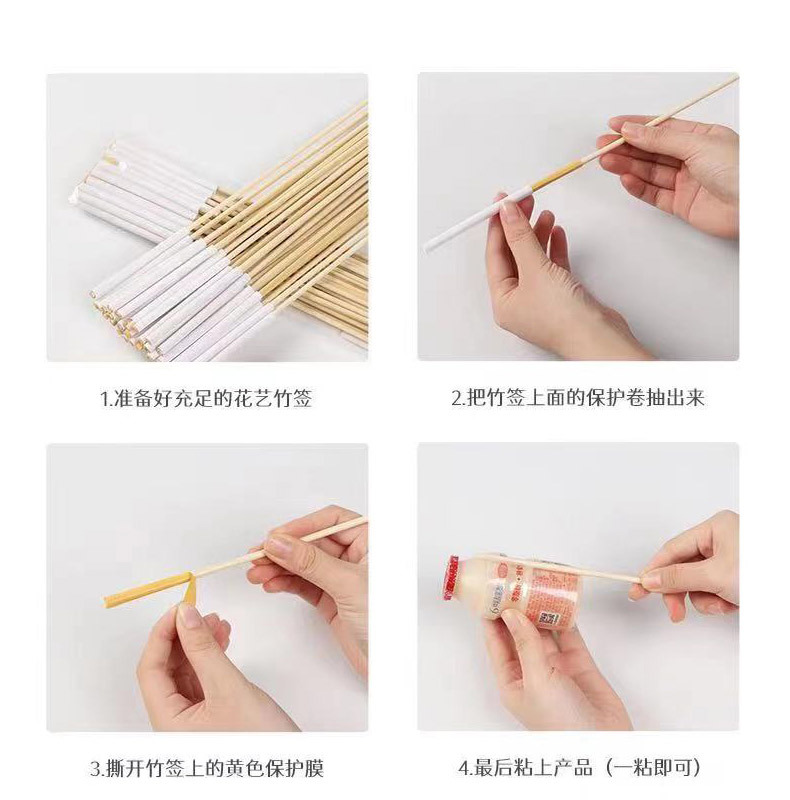 1.准备好充足的花艺竹签

2.把竹签上面的保护卷抽出来

3.撕开竹签上的黄色保护膜

4.最后粘上产品（一粘即可）