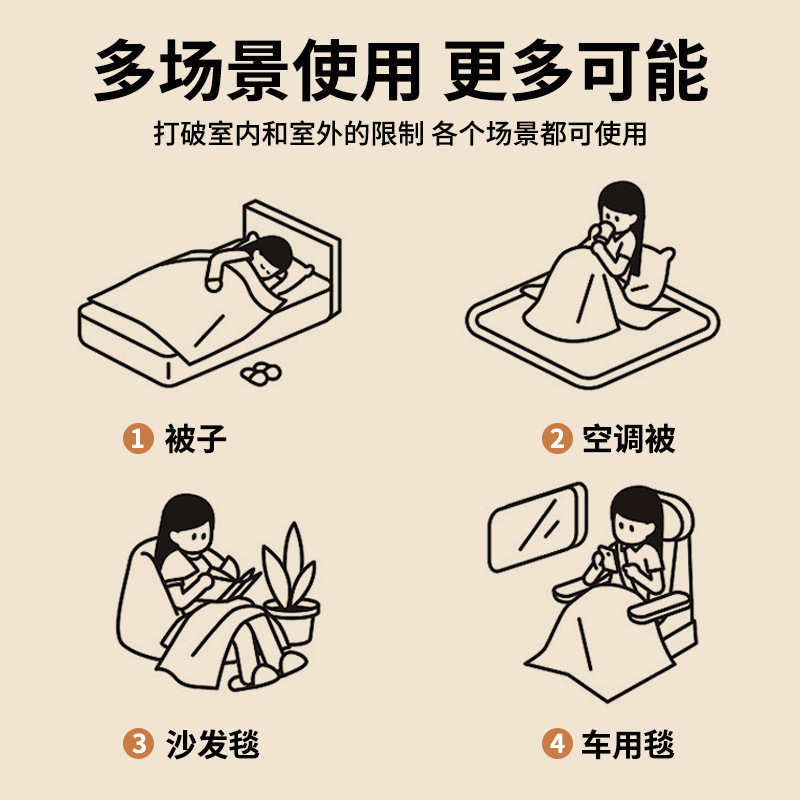 多场景使用 更多可能

打破室内和室外的限制 各个场景都可使用

1 被子

2 空调被

3 沙发毯

4 车用毯