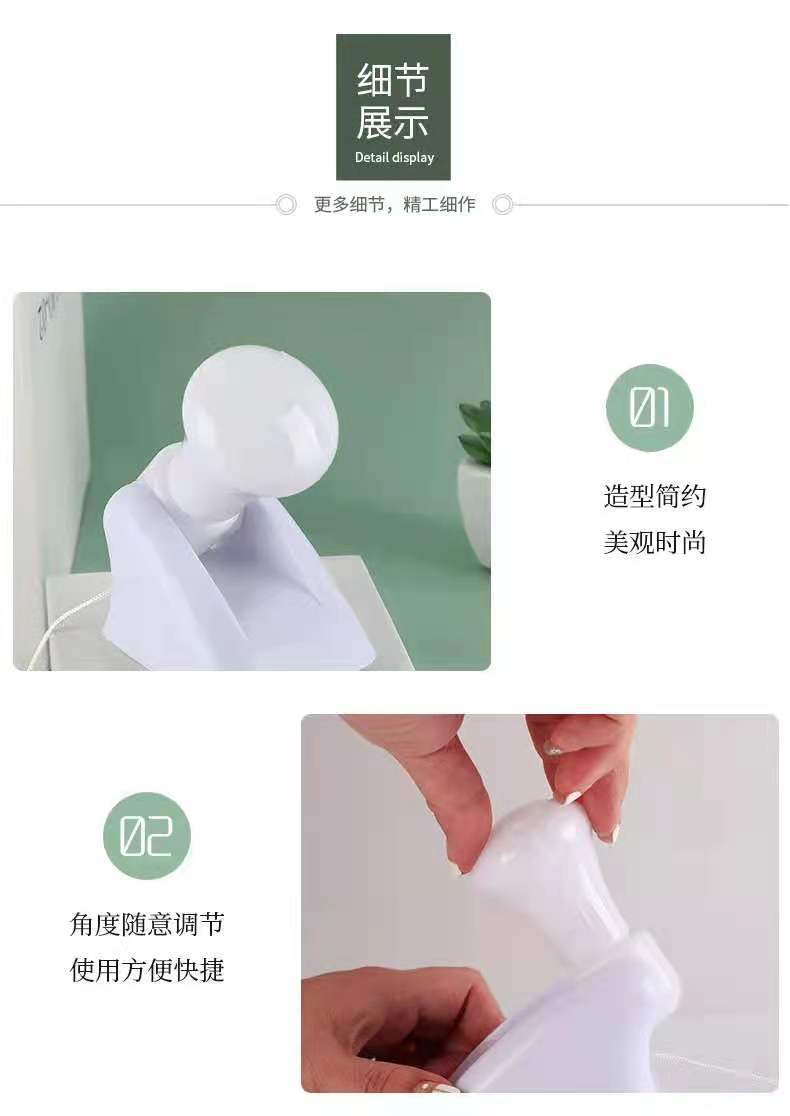 细节
展示
Detail display

更多细节，精工细作

01

造型简约
美观时尚

02

角度随意调节
使用方便快捷