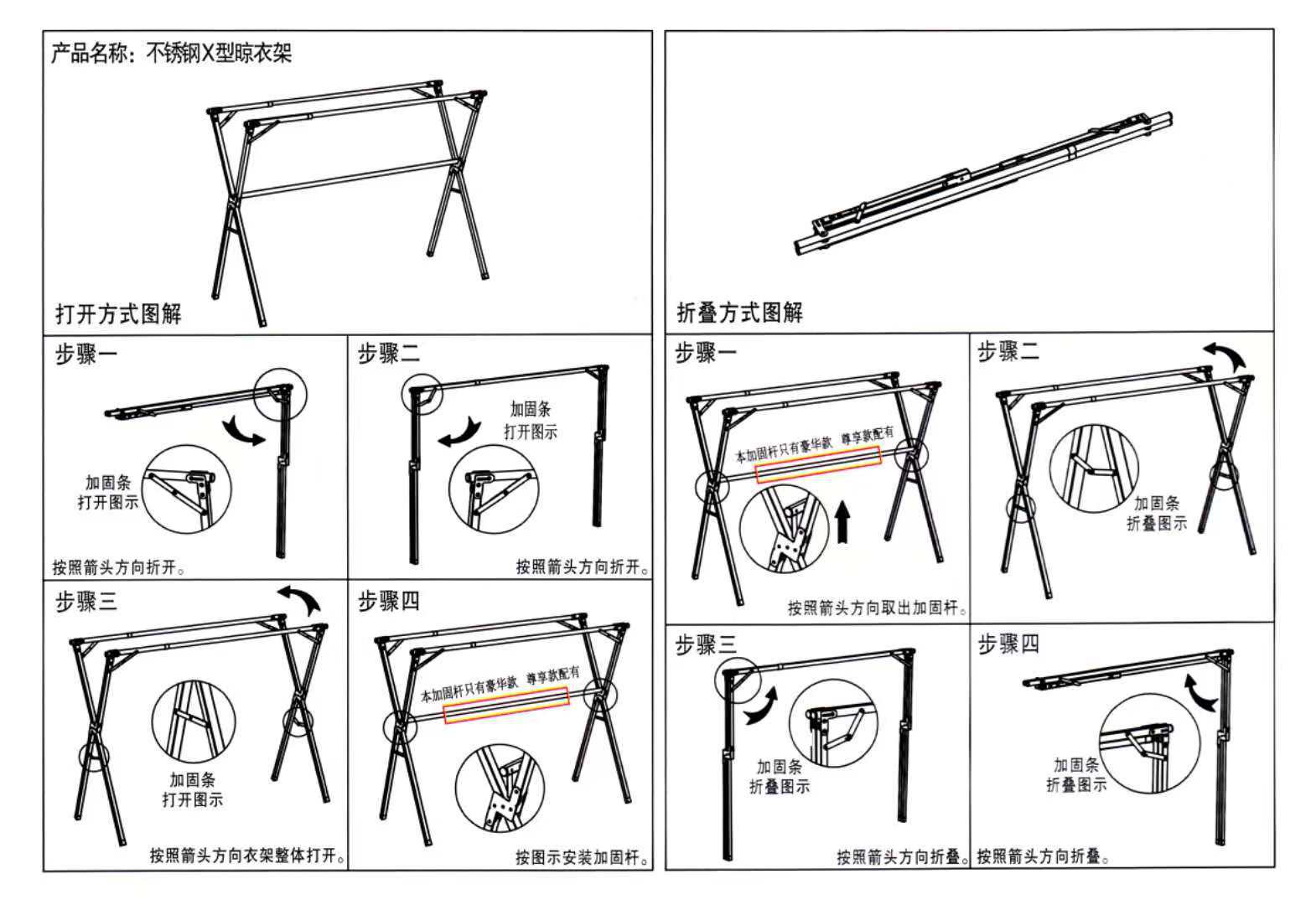 产品名称：不锈钢X型晾衣架

打开方式图解

步骤一

加固条
打开图示

按照箭头方向折开。

步骤二

加固条
打开图示

按照箭头方向折开。

步骤三

加固条
打开图示

按照箭头方向衣架整体打开。

步骤四

本加固杆只有豪华款 尊享款配有

按图示安装加固杆。

折叠方式图解

步骤一

本加固杆只有豪华款 尊享款配有

按照箭头方向取出加固杆。

步骤二

加固条
折叠图示

步骤三

加固条
折叠图示

按照箭头方向折叠。

步骤四

加固条
折叠图示

按照箭头方向折叠。