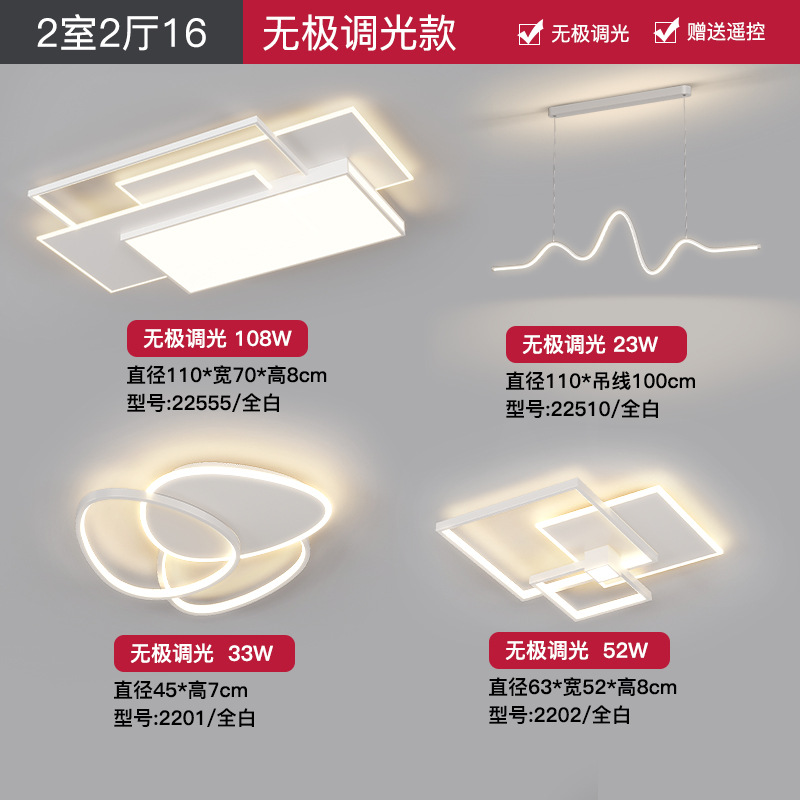 2室2厅16 无极调光款 无极调光 赠送遥控

无极调光 108W
直径110*宽70*高8cm
型号:22555/全白

无极调光 23W
直径110*吊线100cm
型号:22510/全白

无极调光 33W
直径45*高7cm
型号:2201/全白

无极调光 52W
直径63*宽52*高8cm
型号:2202/全白