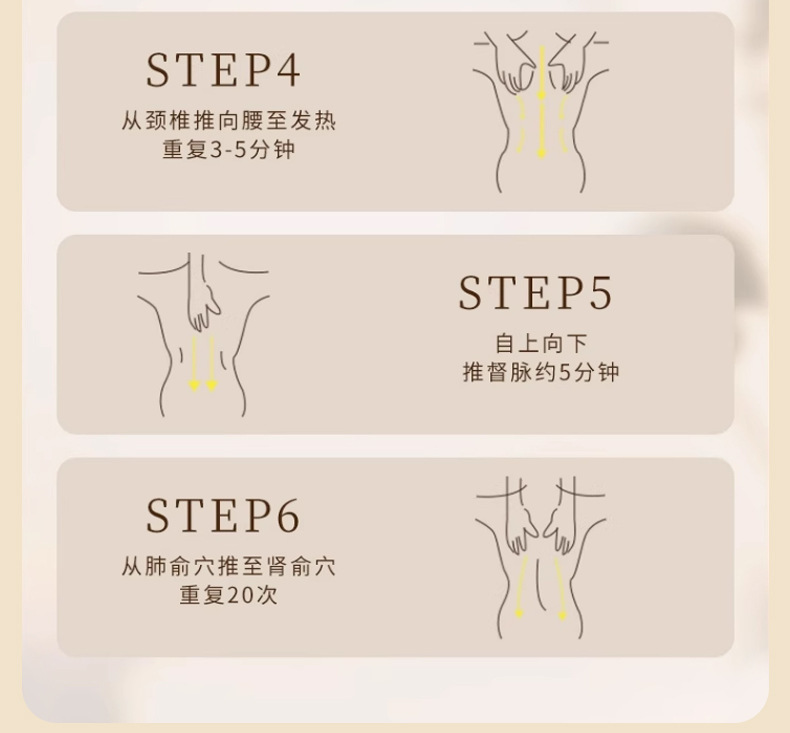 STEP4
从颈椎推向腰至发热
重复3-5分钟

STEP5
自上向下
推督脉约5分钟

STEP6
从肺俞穴推至肾俞穴
重复20次