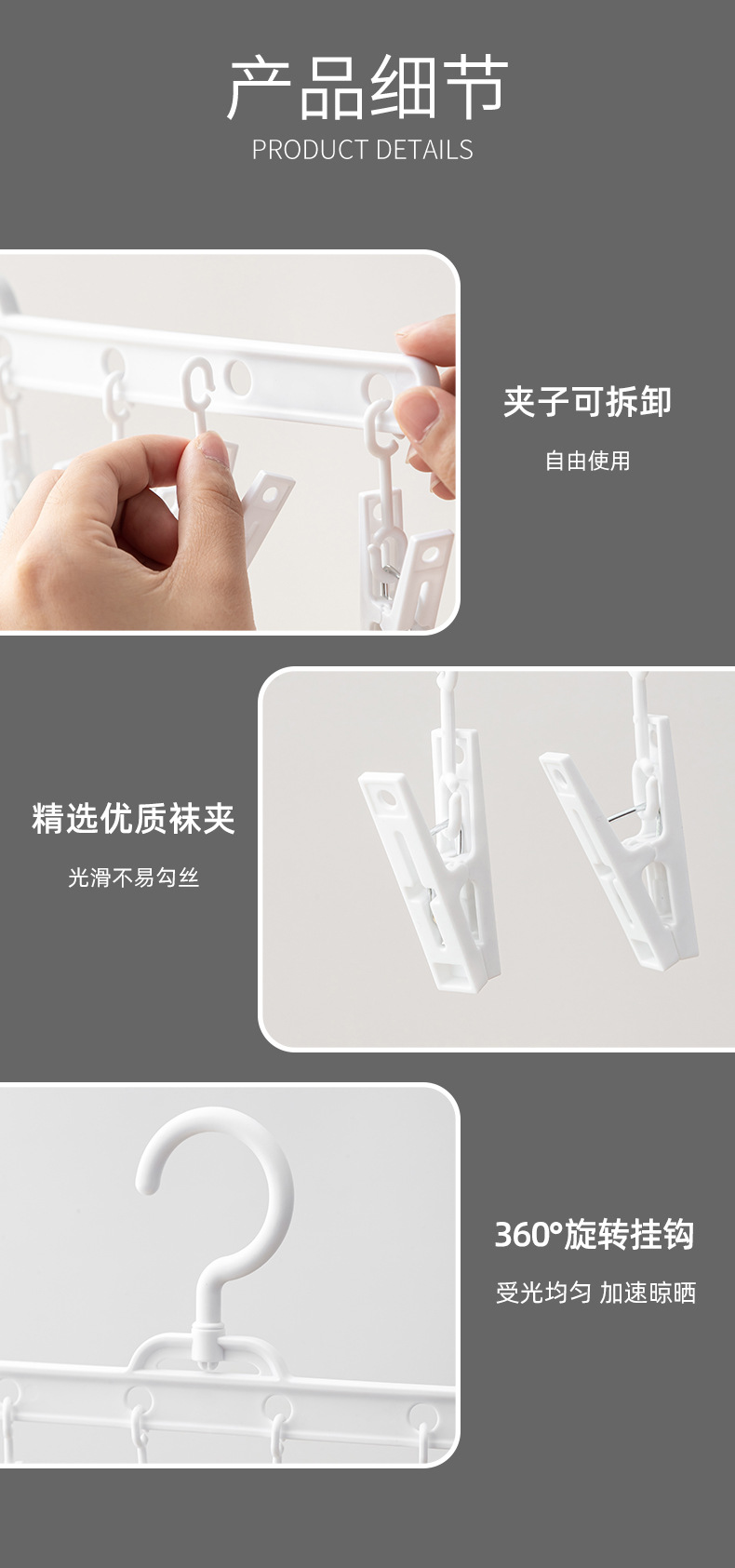 产品细节
PRODUCT DETAILS

夹子可拆卸

自由使用

精选优质袜夹

光滑不易勾丝

360°旋转挂钩

受光均匀 加速晾晒